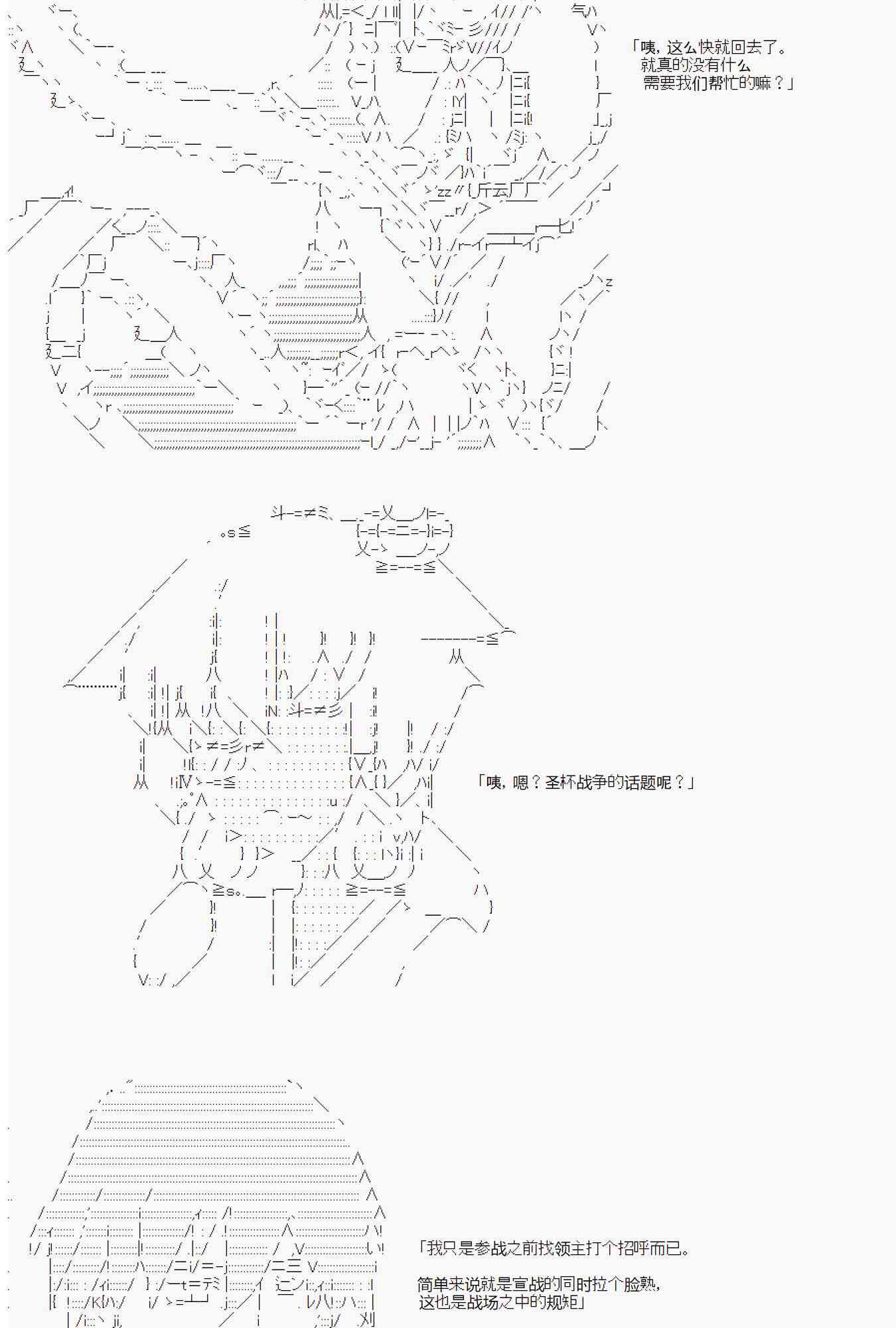 「咦，这么快就回去了。
就真的没有什么
需要我们帮忙的嘛？」

「咦，嗯？圣杯战争的话题呢？」

「我只是参战之前找领主打个招呼而已。

简单来说就是宣战的同时拉个脸熟，
这也是战场之中的规矩」