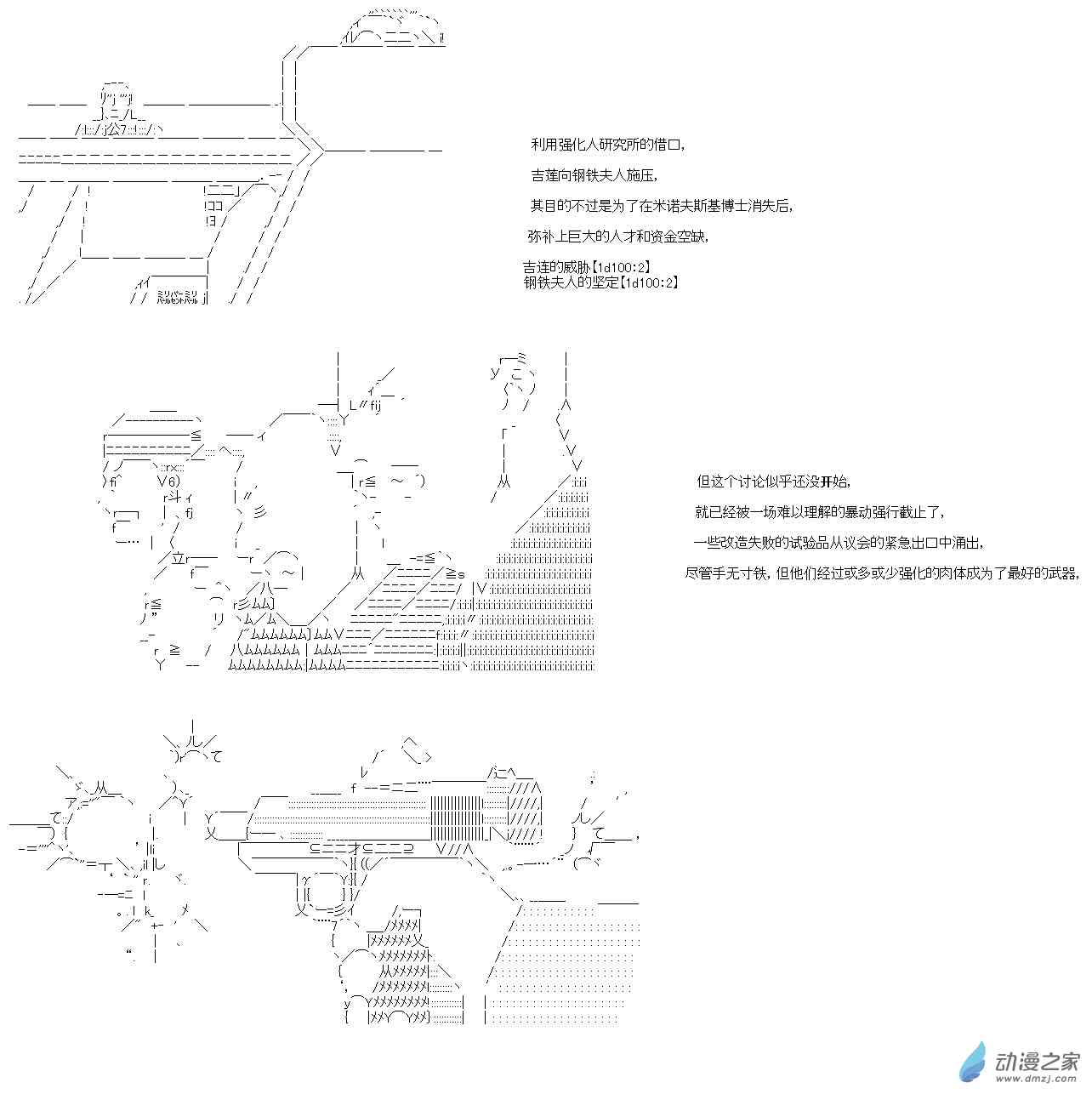 利用强化人研究所的借口，

吉莲向钢铁夫人施压，

其目的不过是为了在米诺夫斯基博士消失后，

弥补上巨大的人才和资金空缺，

吉莲的威胁【1d100:2】
钢铁夫人的坚定【1d100:2】

但这个讨论似乎还没开始，

就已经被一场难以理解的暴动强行截止了，

一些改造失败的试验品从议会的紧急出口中涌出，

尽管手无寸铁，但他们经过或多或少强化的肉体成为了最好的武器，

动漫之家
www.dmzj.com