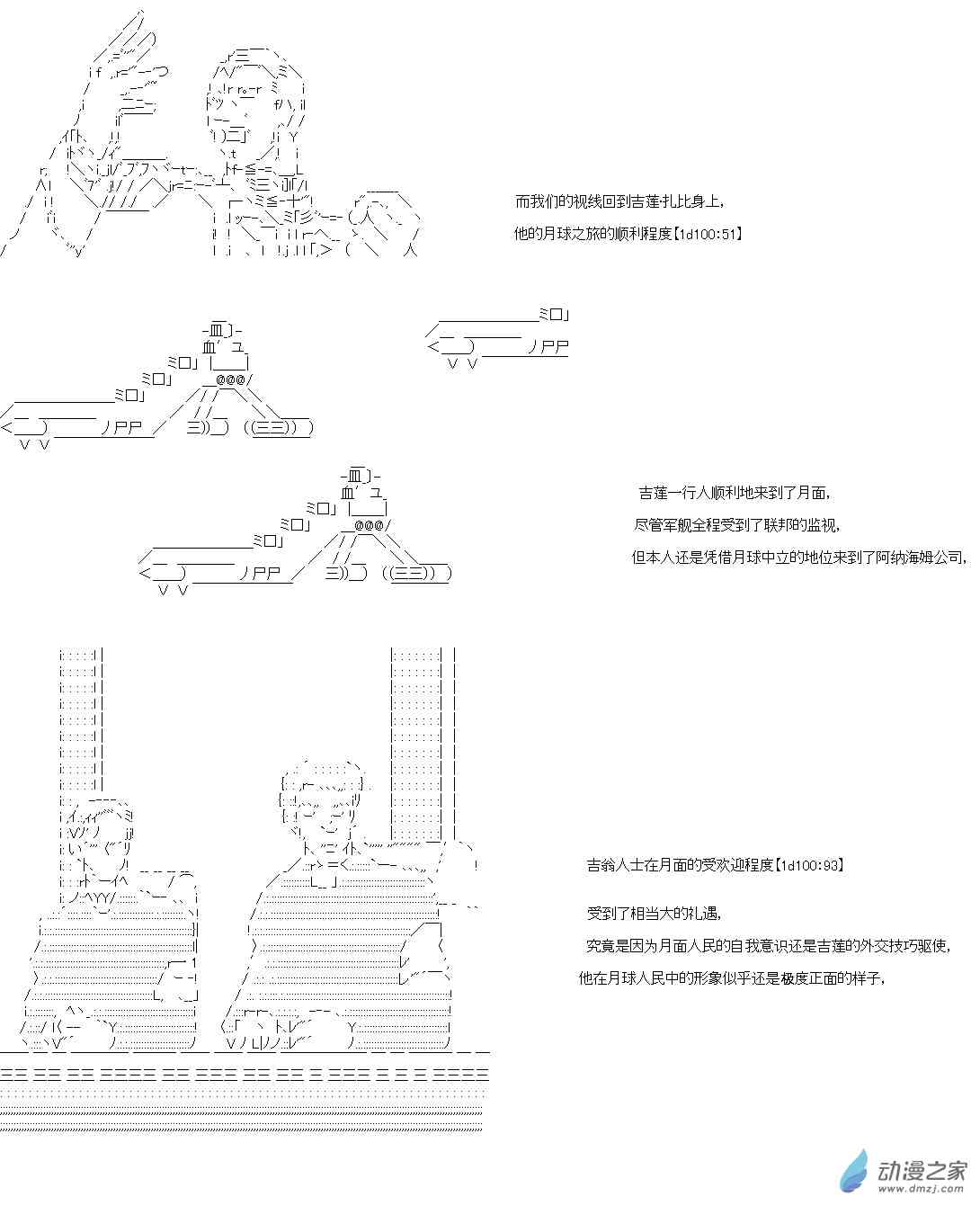 而我们的视线回到吉莲扎比身上,
他的月球之旅的顺利程度【1d100:51】

吉莲一行人顺利地来到了月面,
尽管军舰全程受到了联邦的监视,
但本人还是凭借月球中立的地位来到了阿纳海姆公司,

吉翁人士在月面的受欢迎程度【1d100:93】

受到了相当大的礼遇,
究竟是因为月面人民的自我意识还是吉莲的外交技巧驱使,
他在月球人民中的形象似乎还是极度正面的样子,

动漫之家
www.dmzj.com