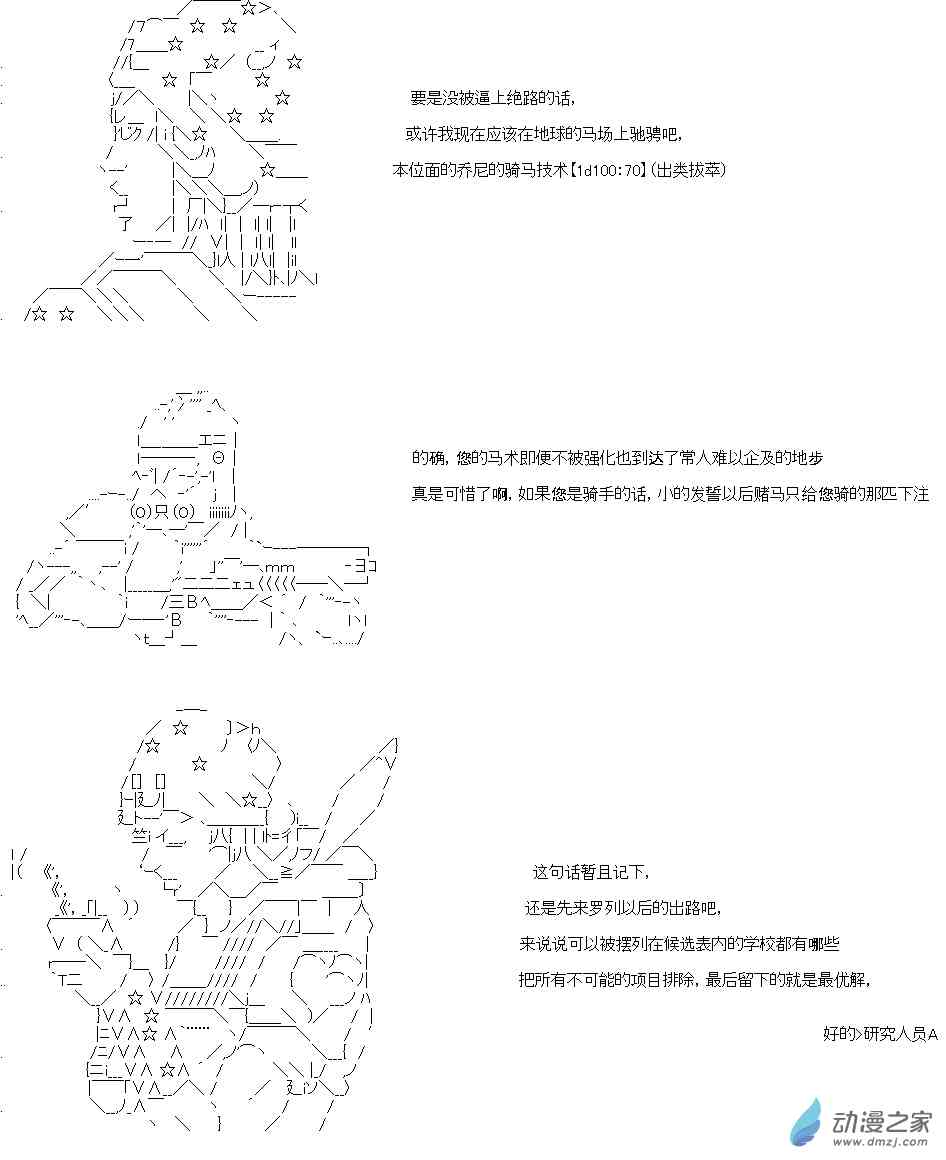 要是没被逼上绝路的话，

或许我现在应该在地球的马场上驰骋吧，

本位面的乔尼的骑马技术【1d100:70】(出类拔萃)

的确，您的马术即便不被强化也到达了常人难以企及的地步

真是可惜了啊，如果您是骑手的话，小的发誓以后赌马只给您骑的那匹下注

这句话暂且记下，

还是先来罗列以后的出路吧，

来说说可以被摆列在候选表内的学校都有哪些

把所有不可能的项目排除，最后留下的就是最优解，

好的>研究人员A

动漫之家
www.dmzj.com