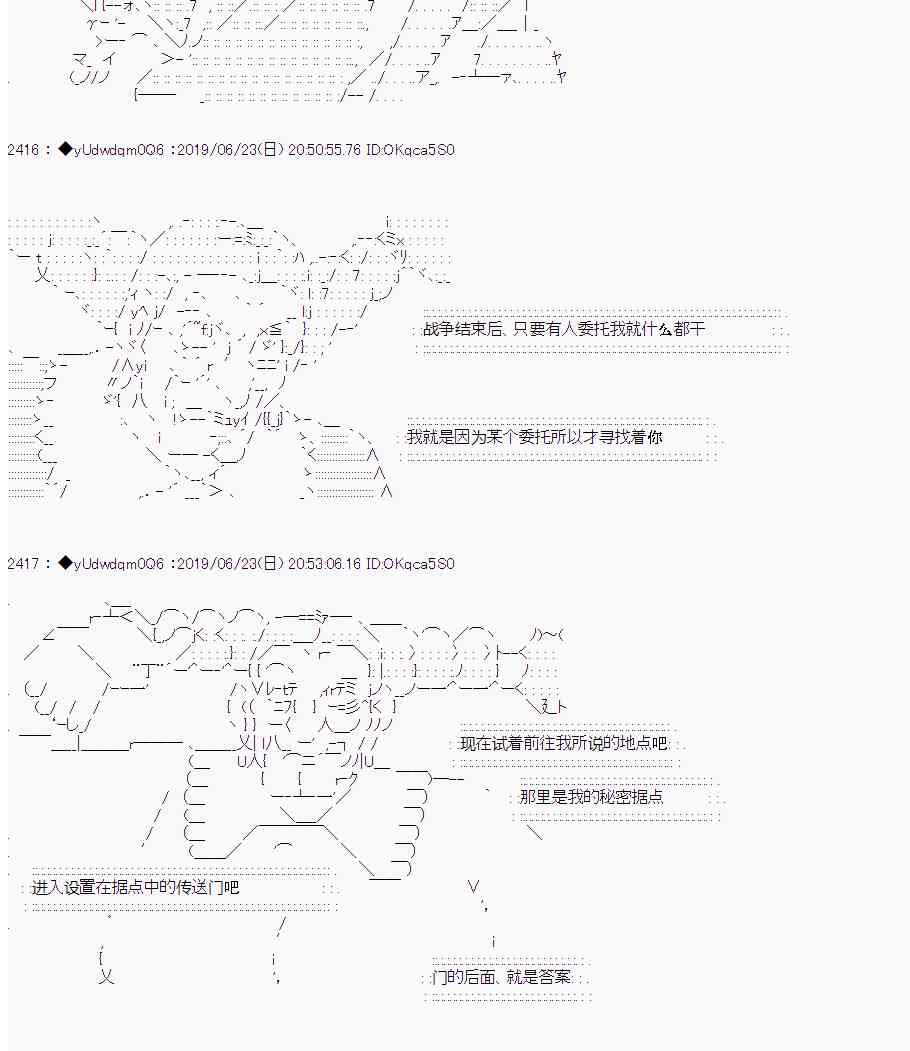 2416 : ◆yUdwdqm0Q6 :2019/06/23(日) 20:50:55.76 ID:OKqca5S0

战争结束后、只要有人委托我就什么都干

我就是因为某个委托所以才寻找着你

2417 : ◆yUdwdqm0Q6 :2019/06/23(日) 20:53:06.16 ID:OKqca5S0

现在试着前往我所说的地点吧

那里是我的秘密据点

进入设置在据点中的传送门吧

门的后面、就是答案