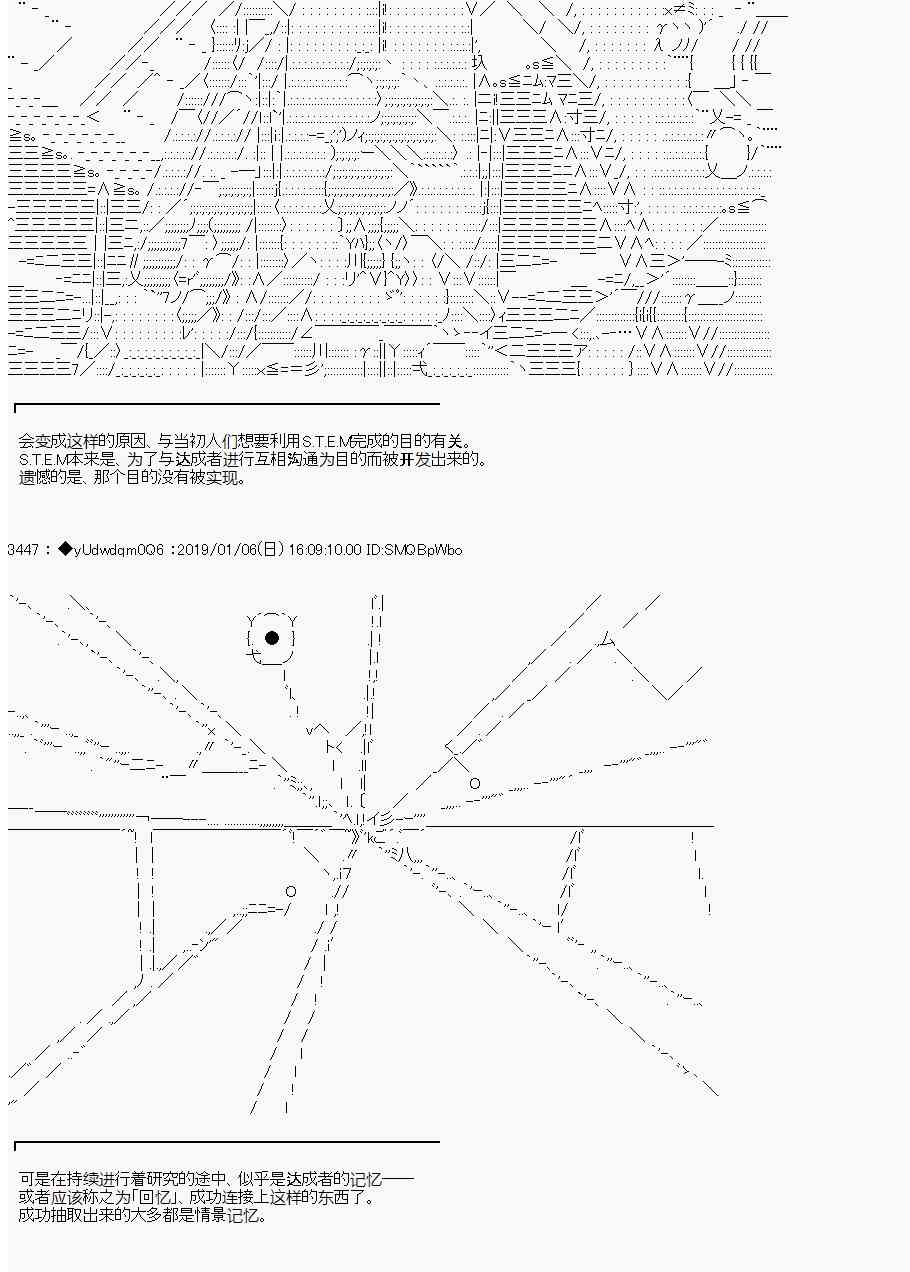 会变成这样的原因、与当初人们想要利用S.T.E.M完成的目的有关。
S.T.E.M本来是、为了与达成者进行互相沟通为目的而被开发出来的。
遗憾的是、那个目的没有被实现。

3447 : ◆yUdwdqm0Q6 :2019/01/06(日) 16:09:10.00 ID:SMQBpWbo

可是在持续进行着研究的途中、似乎是达成者的记忆——
或者应该称之为「回忆」、成功连接上这样的东西了。
成功抽取出来的大多都是情景记忆。