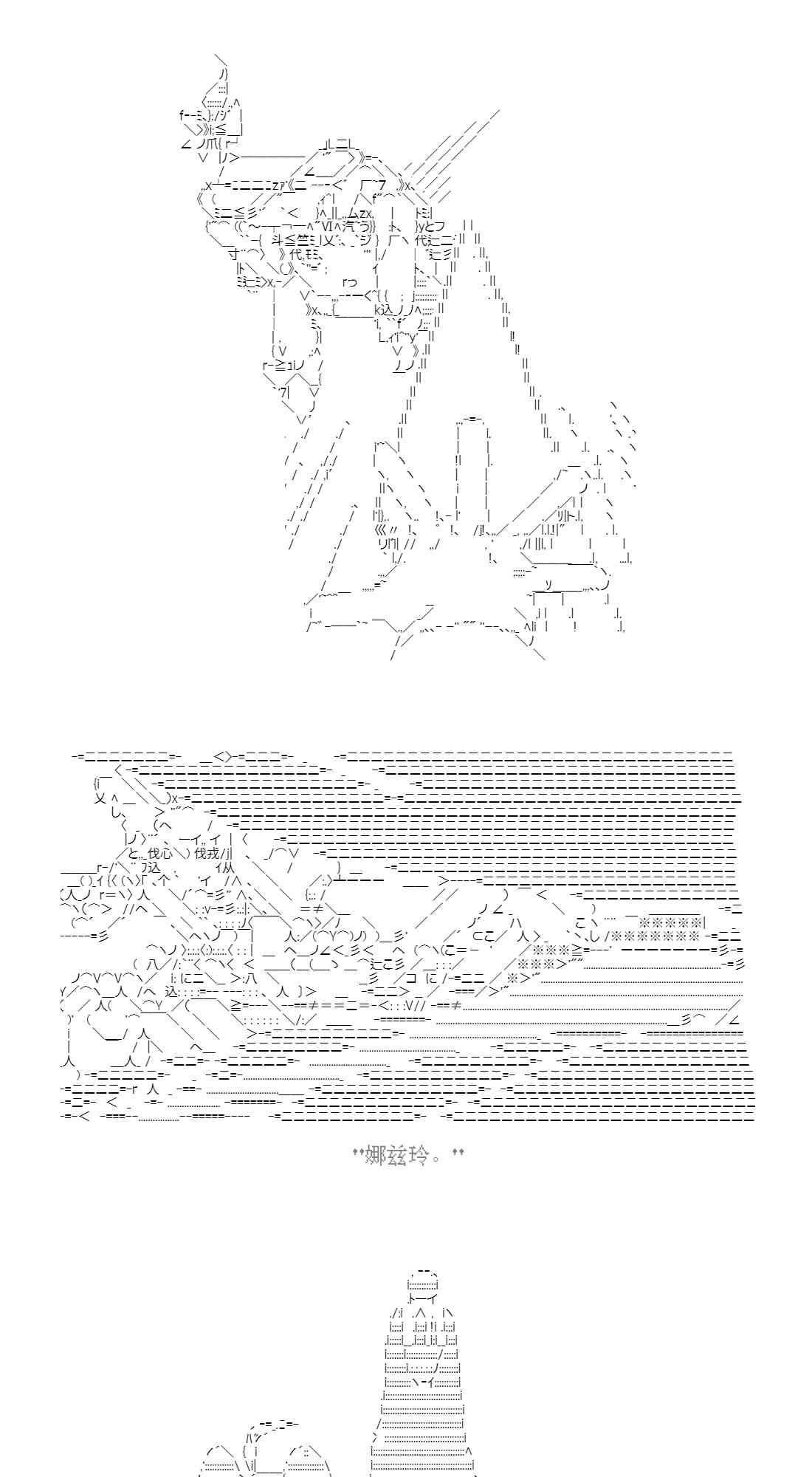 **娜兹玲。**