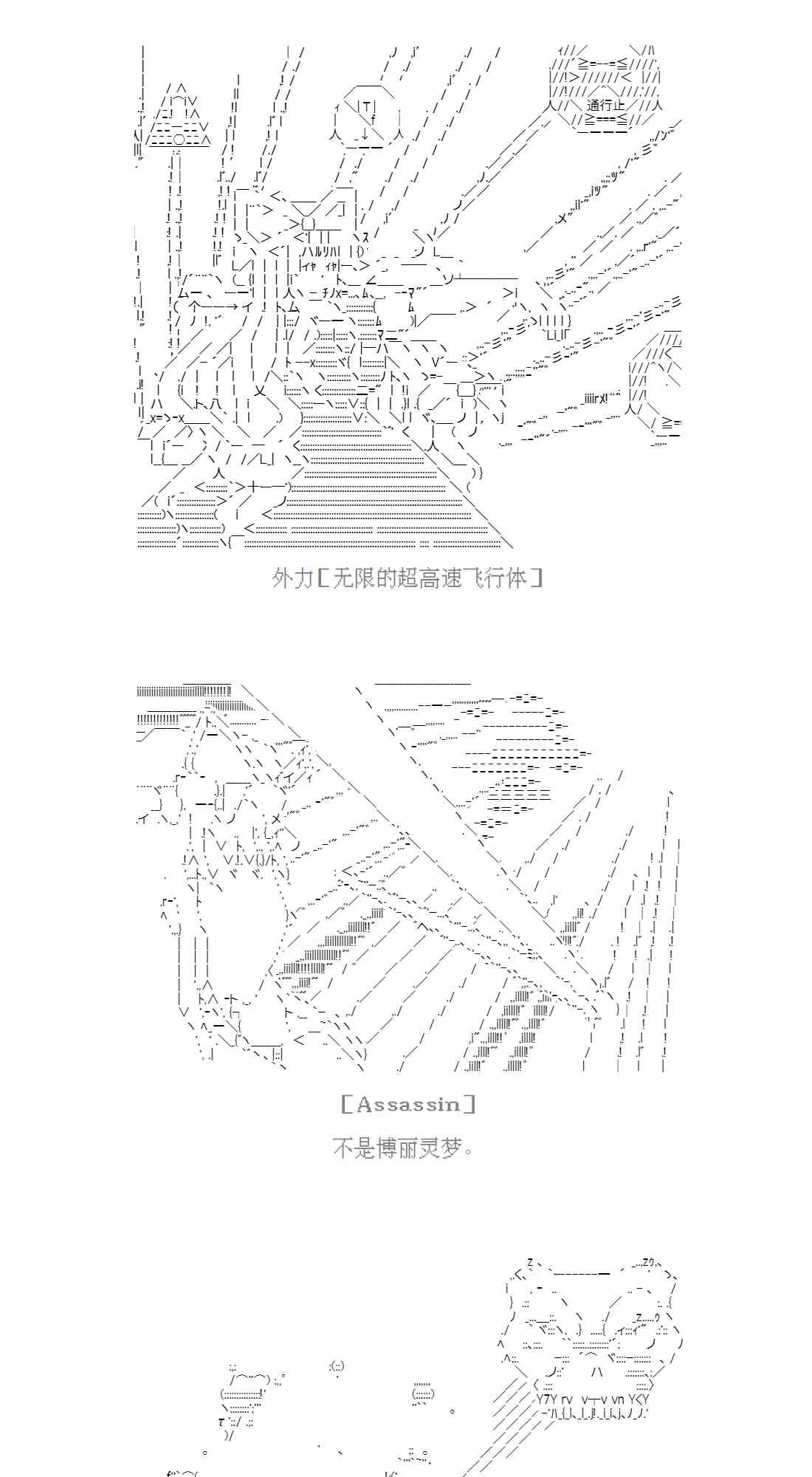 通行止

外力[无限的超高速飞行体]

[Assassin]

不是博丽灵梦。