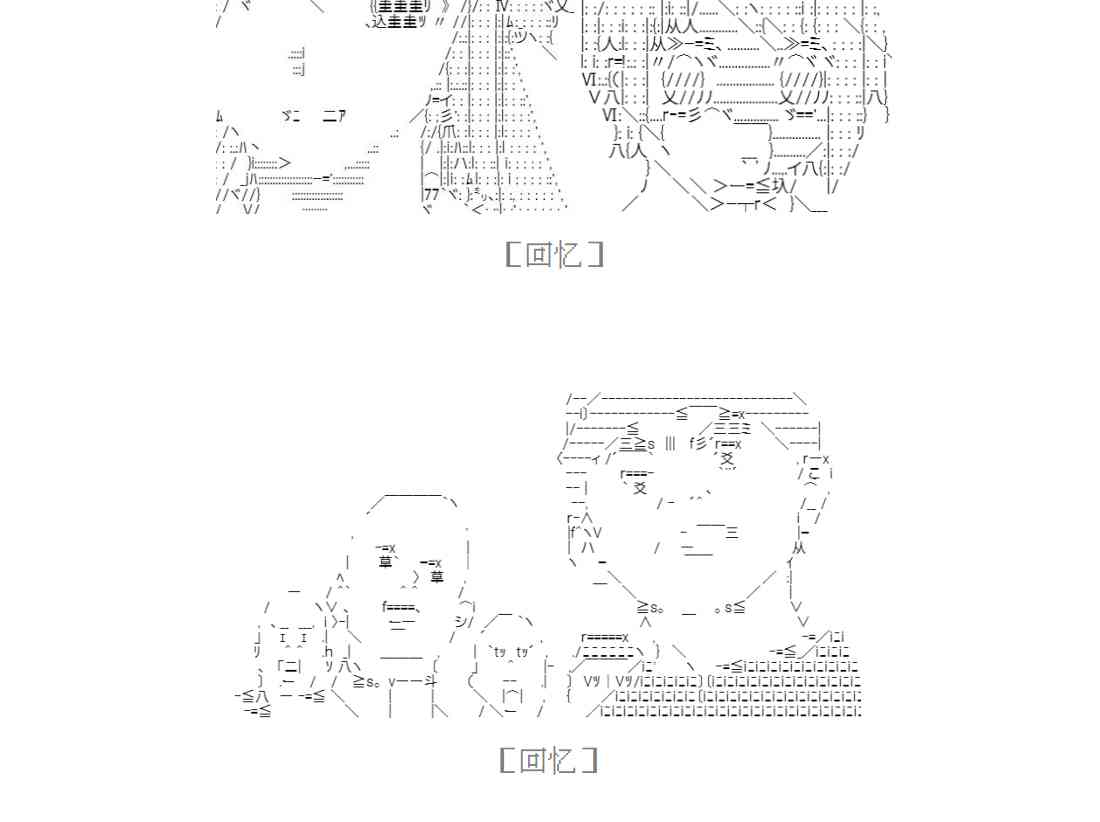 ［回忆］

［回忆］