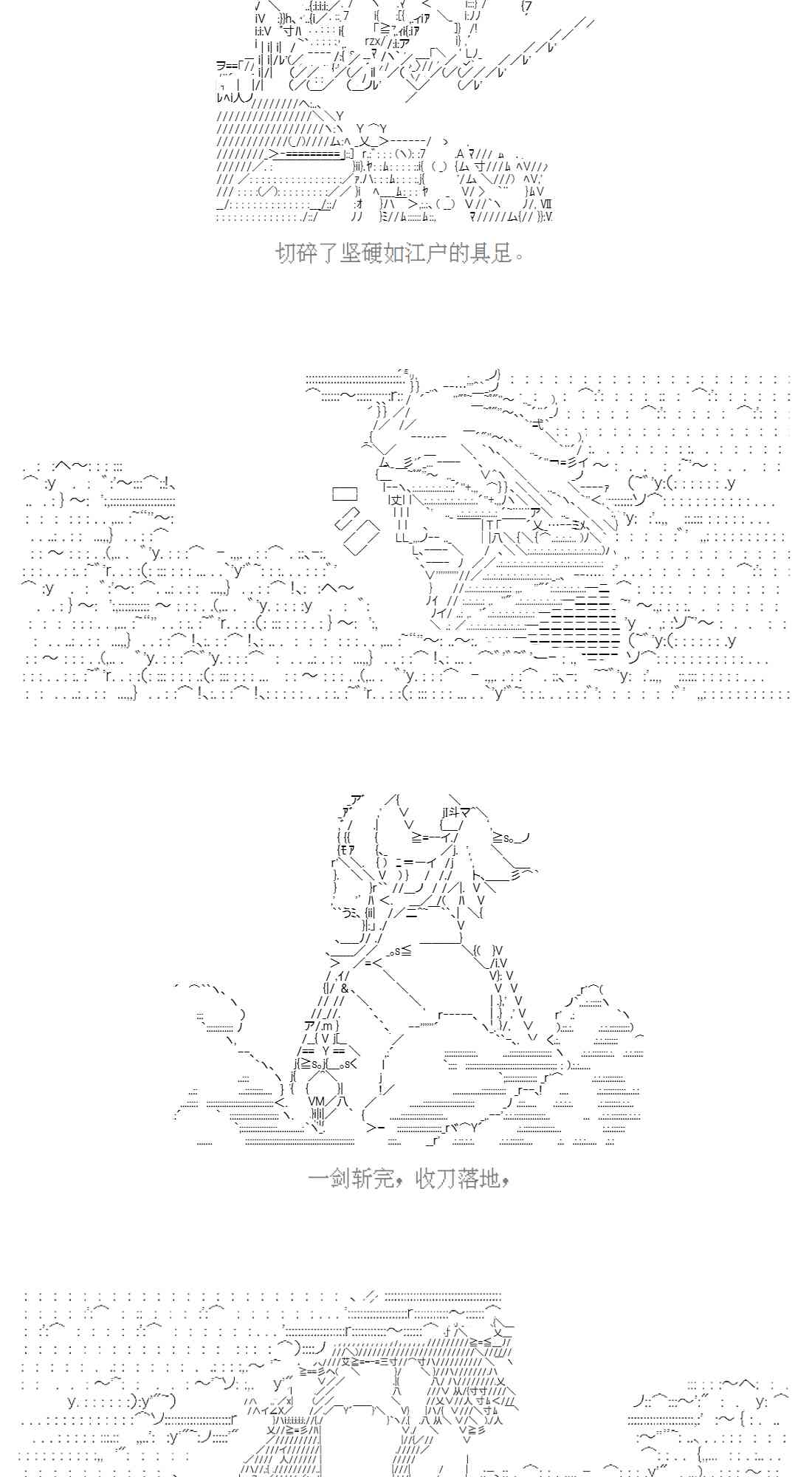 切碎了坚硬如江户的具足。

一剑斩完，收刀落地，