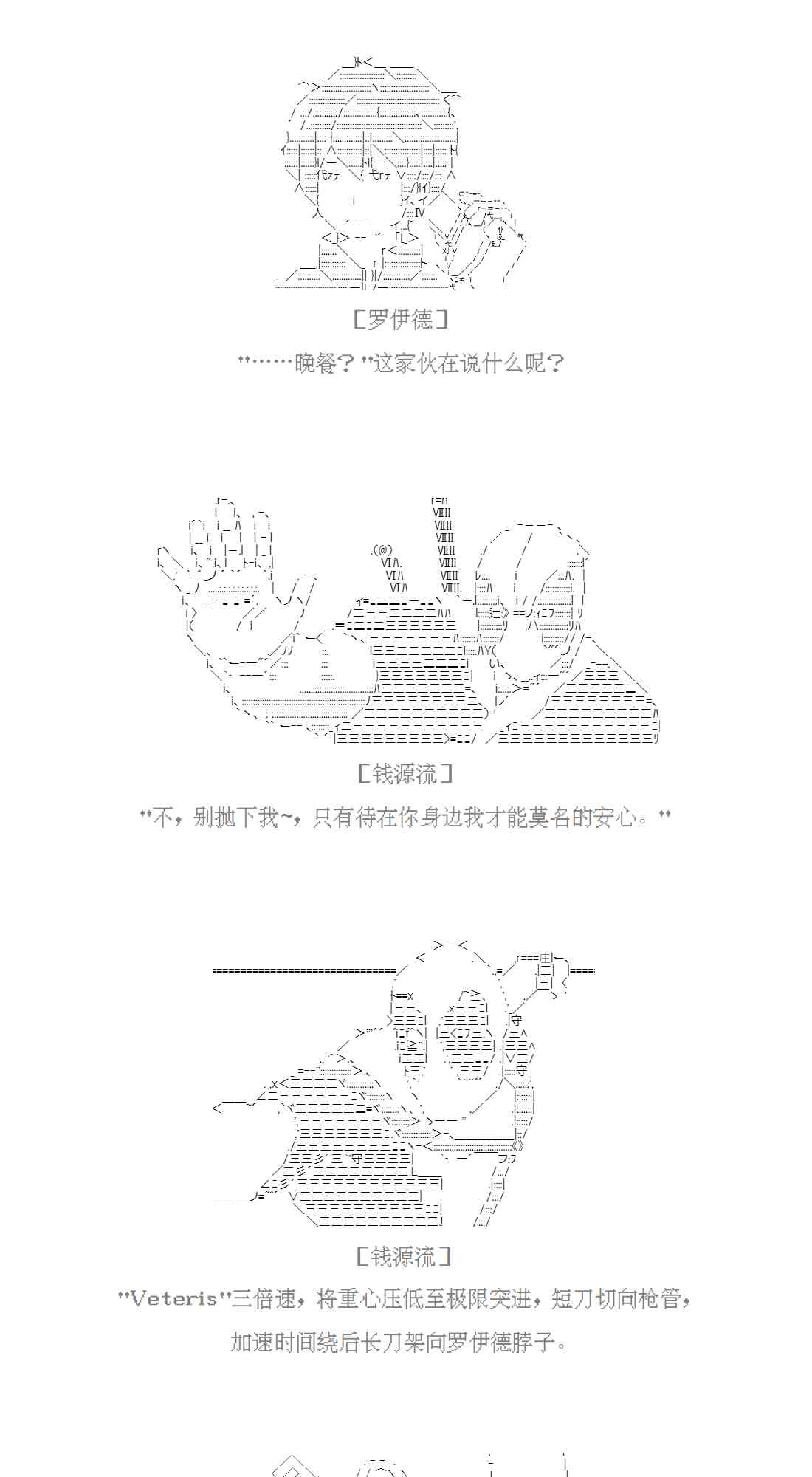 [罗伊德]

"……晚餐？"这家伙在说什么呢？

[钱源流]

"不，别抛下我~，只有待在你身边我才能莫名的安心。"

[钱源流]

"Veteris"三倍速，将重心压低至极限突进，短刀切向枪管，

加速时间绕后长刀架向罗伊德脖子。