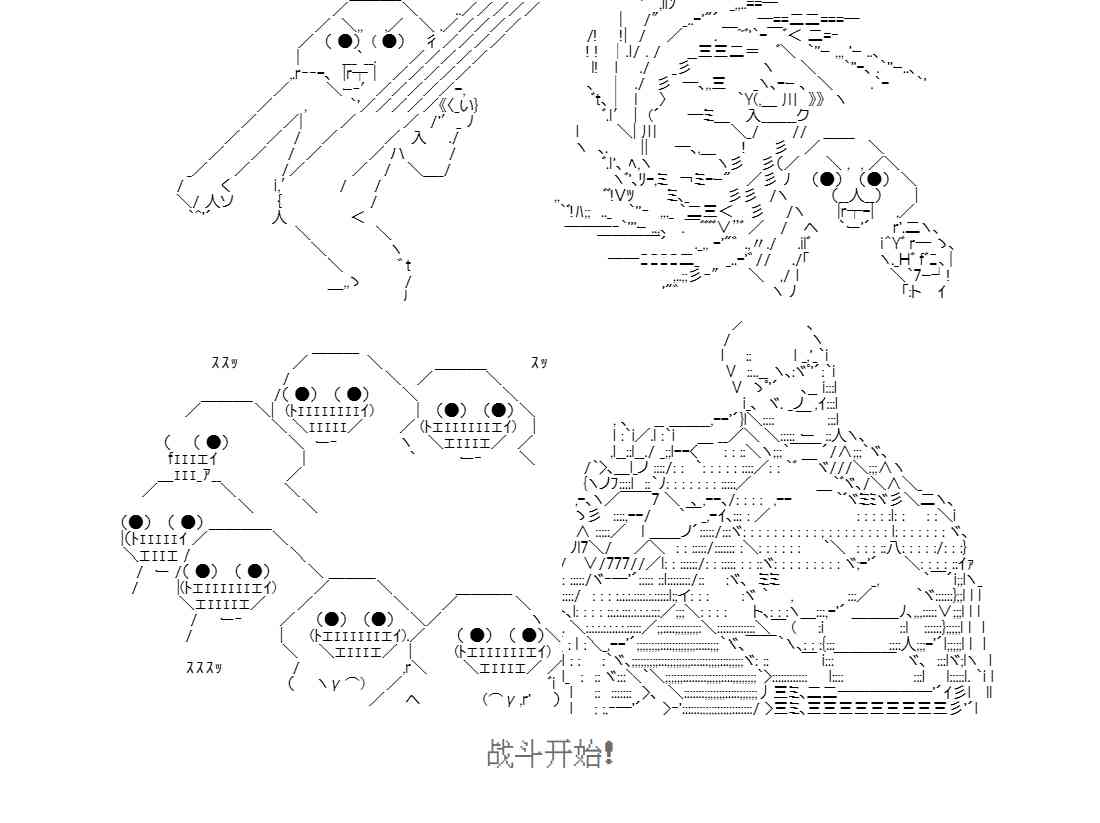 ｽｽｯ

ｽｯ

ｽｽｽｯ

战斗开始!