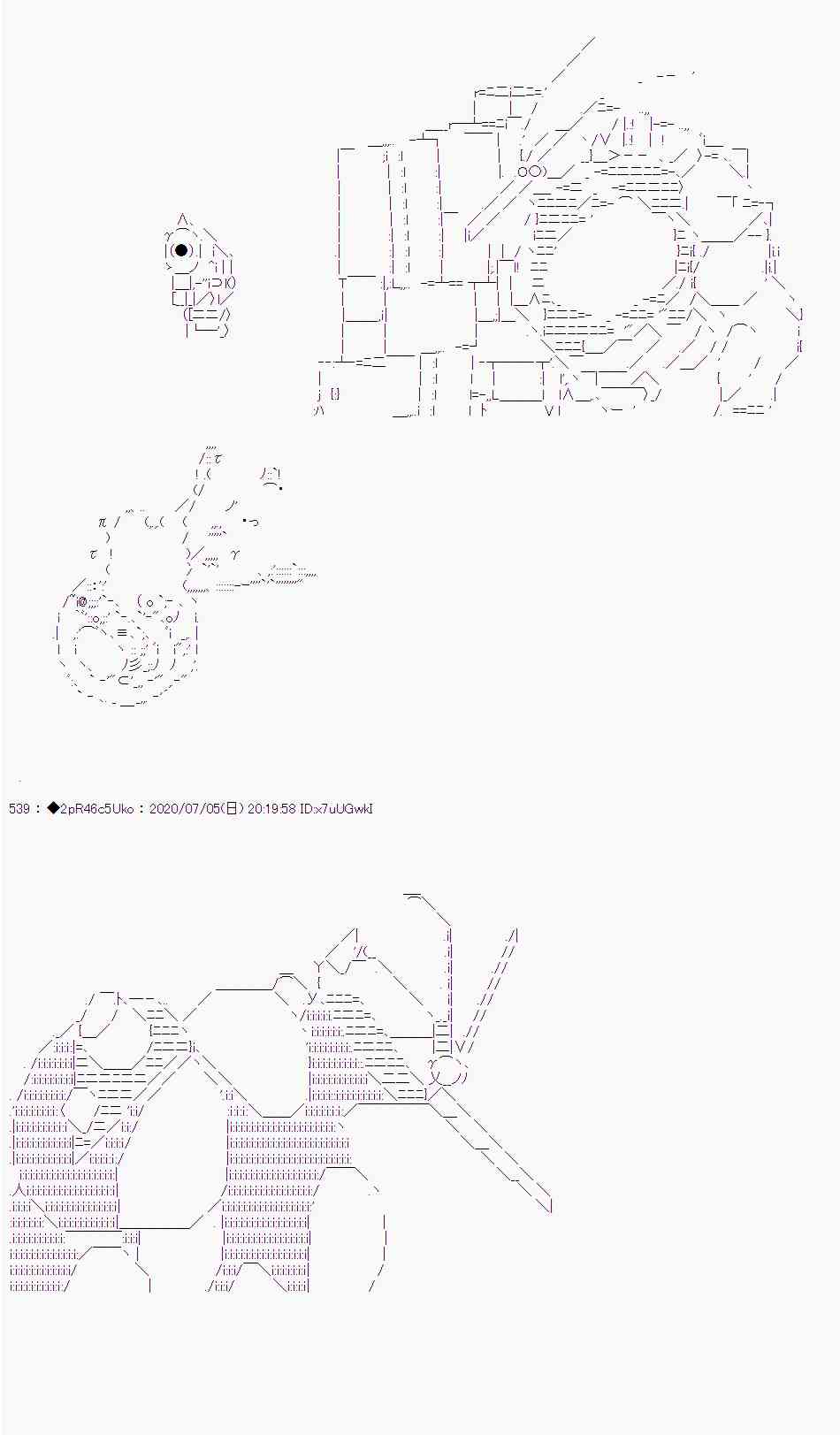 539 : ◆2pR46c5Uko : 2020/07/05(日) 20:19:58 ID:x7uUGwkI