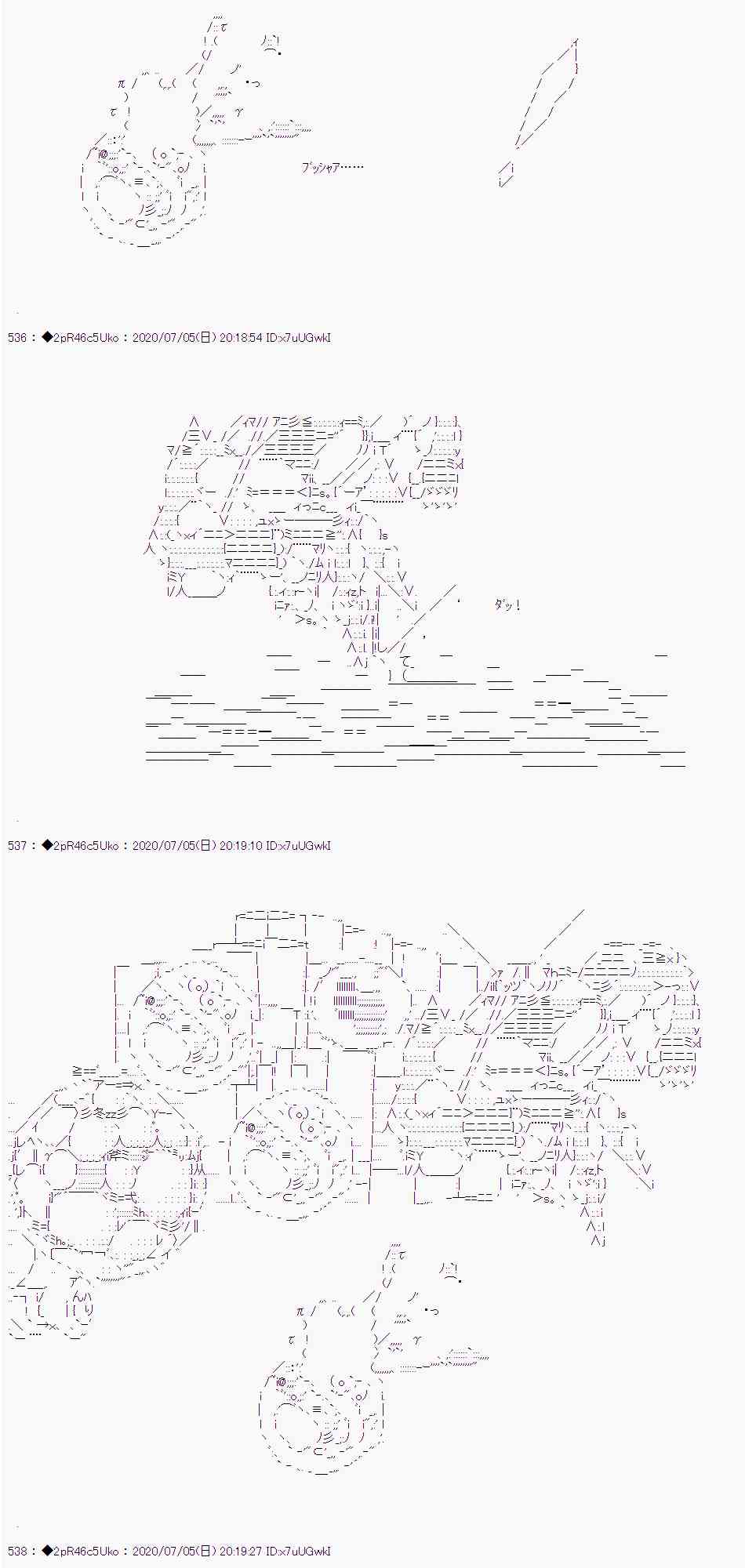 ブッシャア……

536 : ◆2pR46c5Uko : 2020/07/05(日) 20:18:54 ID:x7uUGwkI

ダッ!

537 : ◆2pR46c5Uko : 2020/07/05(日) 20:19:10 ID:x7uUGwkI

538 : ◆2pR46c5Uko : 2020/07/05(日) 20:19:27 ID:x7uUGwkI