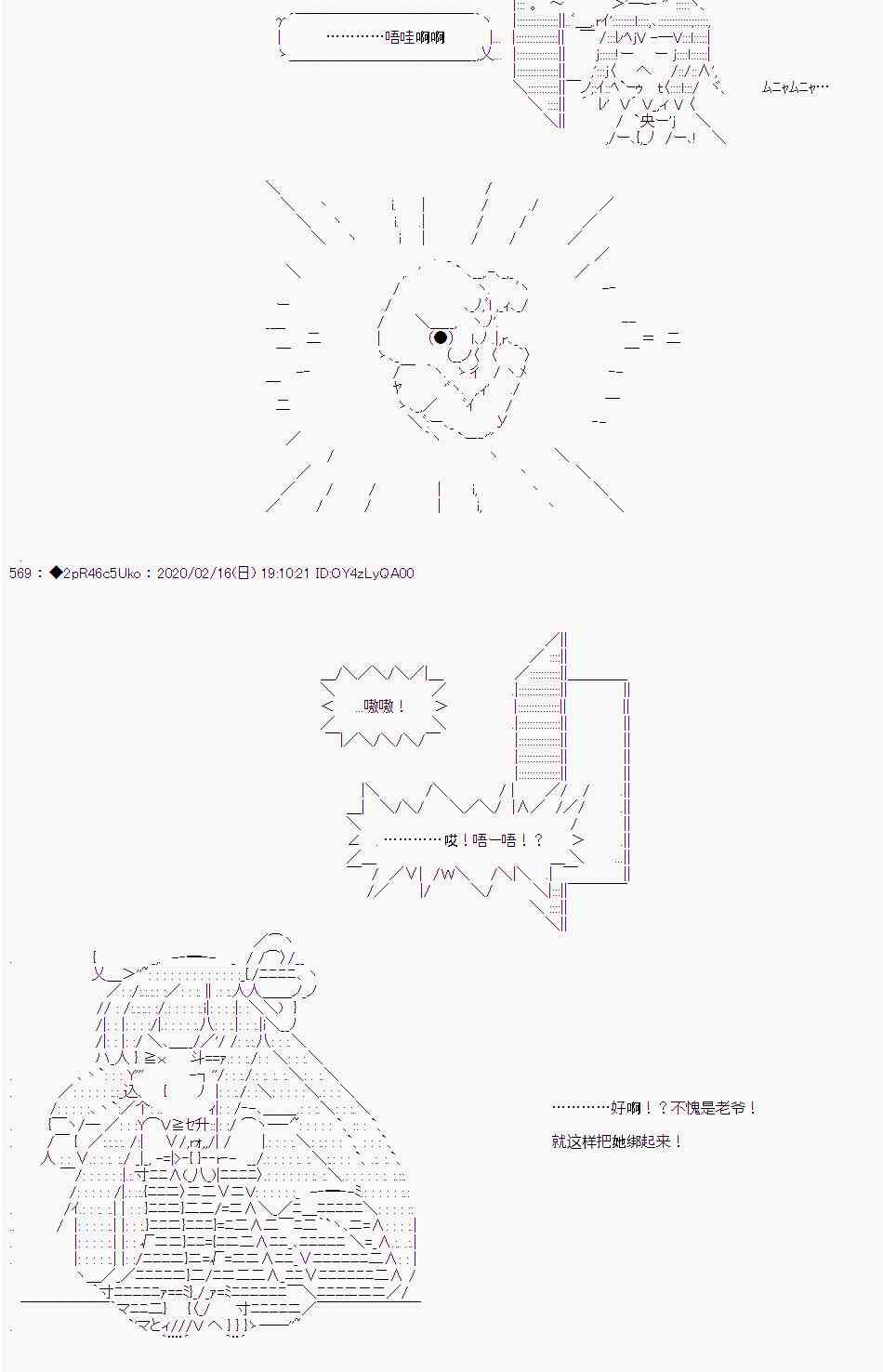 …………唔哇啊啊

ムニャムニャ…

569 : ◆2pR46c5Uko : 2020/02/16(日) 19:10:21 ID:OY4zLyQA00

…嗷嗷！

…………哎！唔一唔！？

…………好啊！？不愧是老爷！

就这样把她绑起来！