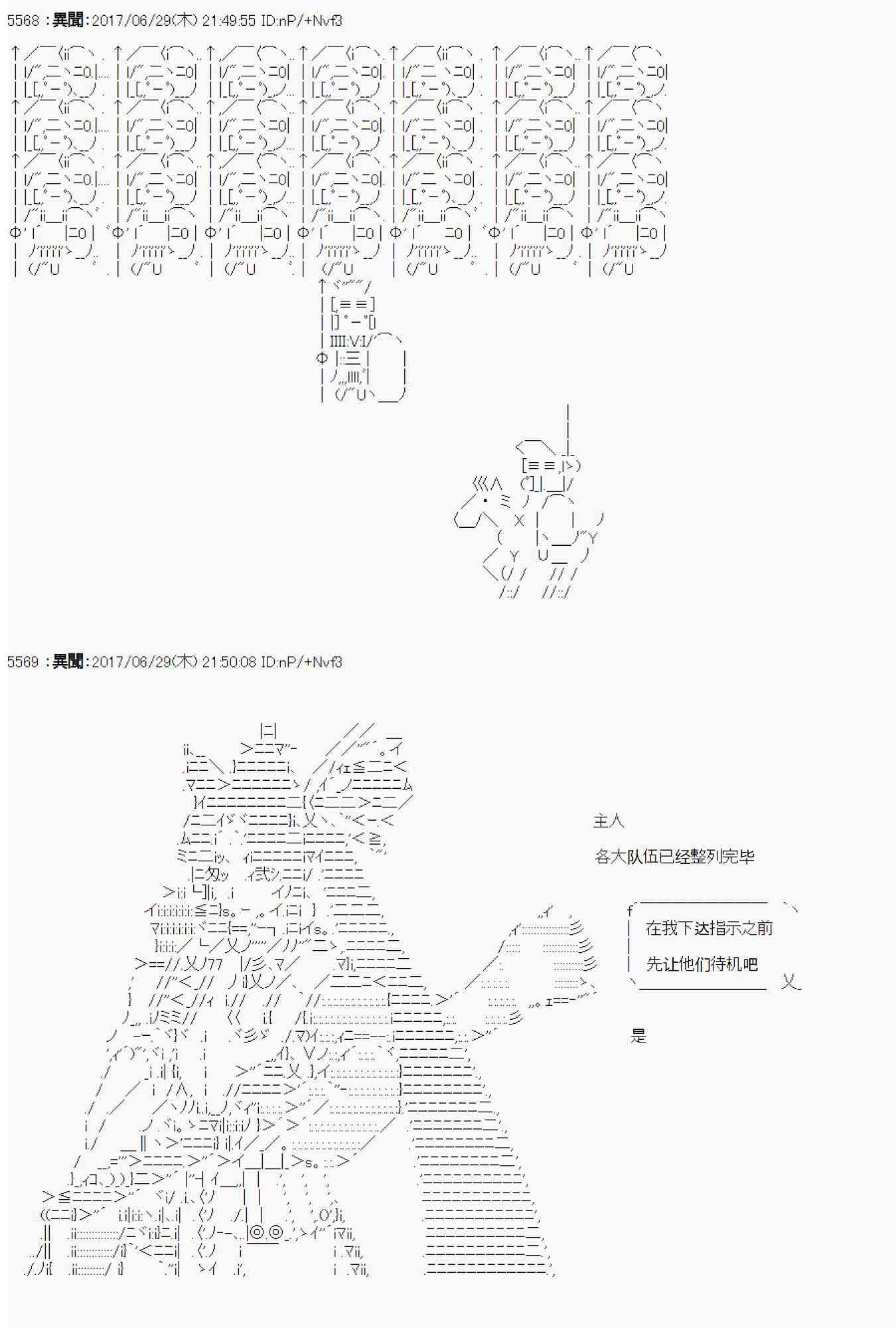 5568 ：異聞：2017/06/29(木) 21:49:55 ID:nP/+Nvf3

5569 ：異聞：2017/06/29(木) 21:50:08 ID:nP/+Nvf3

主人

各大队伍已经整列完毕

在我下达指示之前

先让他们待机吧

是