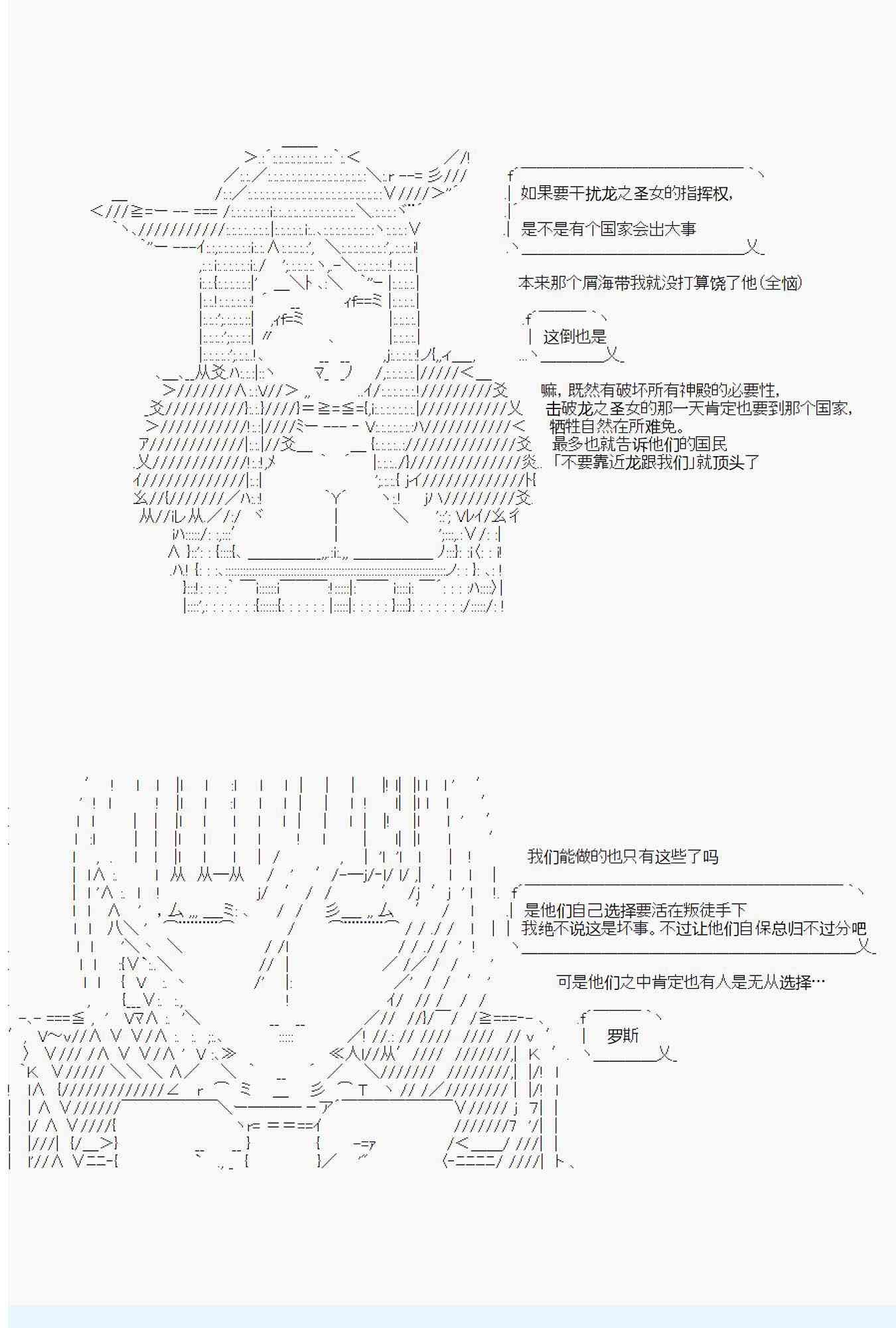 如果要干扰龙之圣女的指挥权，
是不是有个国家会出大事

本来那个屑海带我就没打算饶了他(全恼)

这倒也是

嘛，既然有破坏所有神殿的必要性，
击破龙之圣女的那一天肯定也要到那个国家，
牺牲自然在所难免。
最多也就告诉他们的国民
「不要靠近龙跟我们」就顶头了

我们能做的也只有这些了吗

是他们自己选择要活在叛徒手下
我绝不说这是坏事。不过让他们自保总归不过分吧

可是他们之中肯定也有人是无从选择…

罗斯