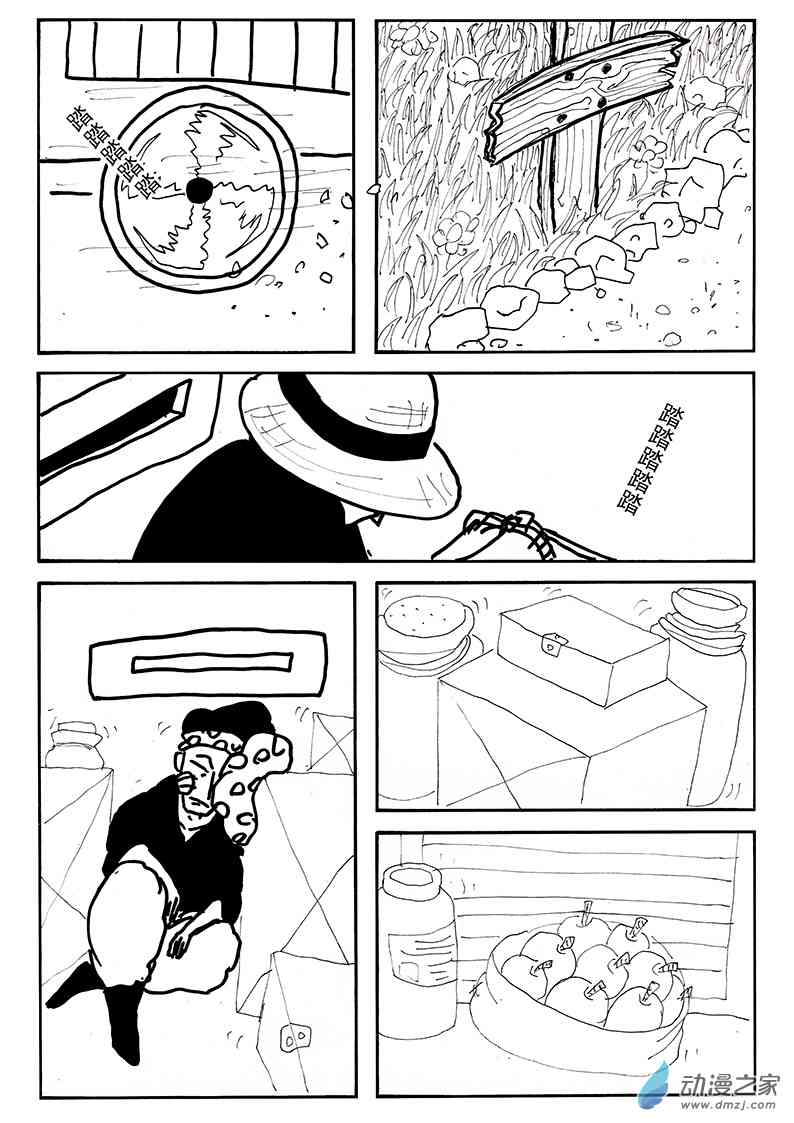 踏踏踏踏踏

踏踏踏踏踏

动漫之家
www.dmzj.com