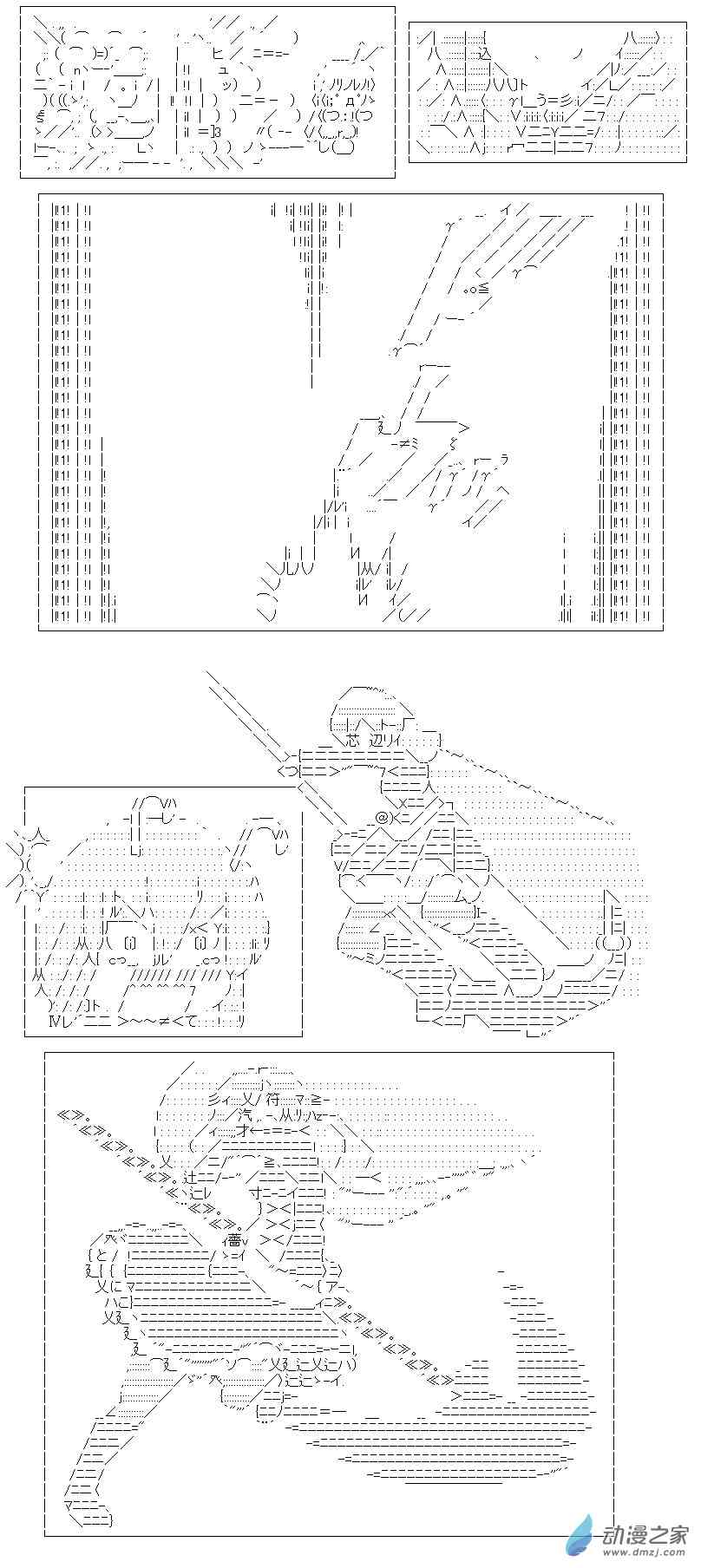 动漫之家
www.dmzj.com