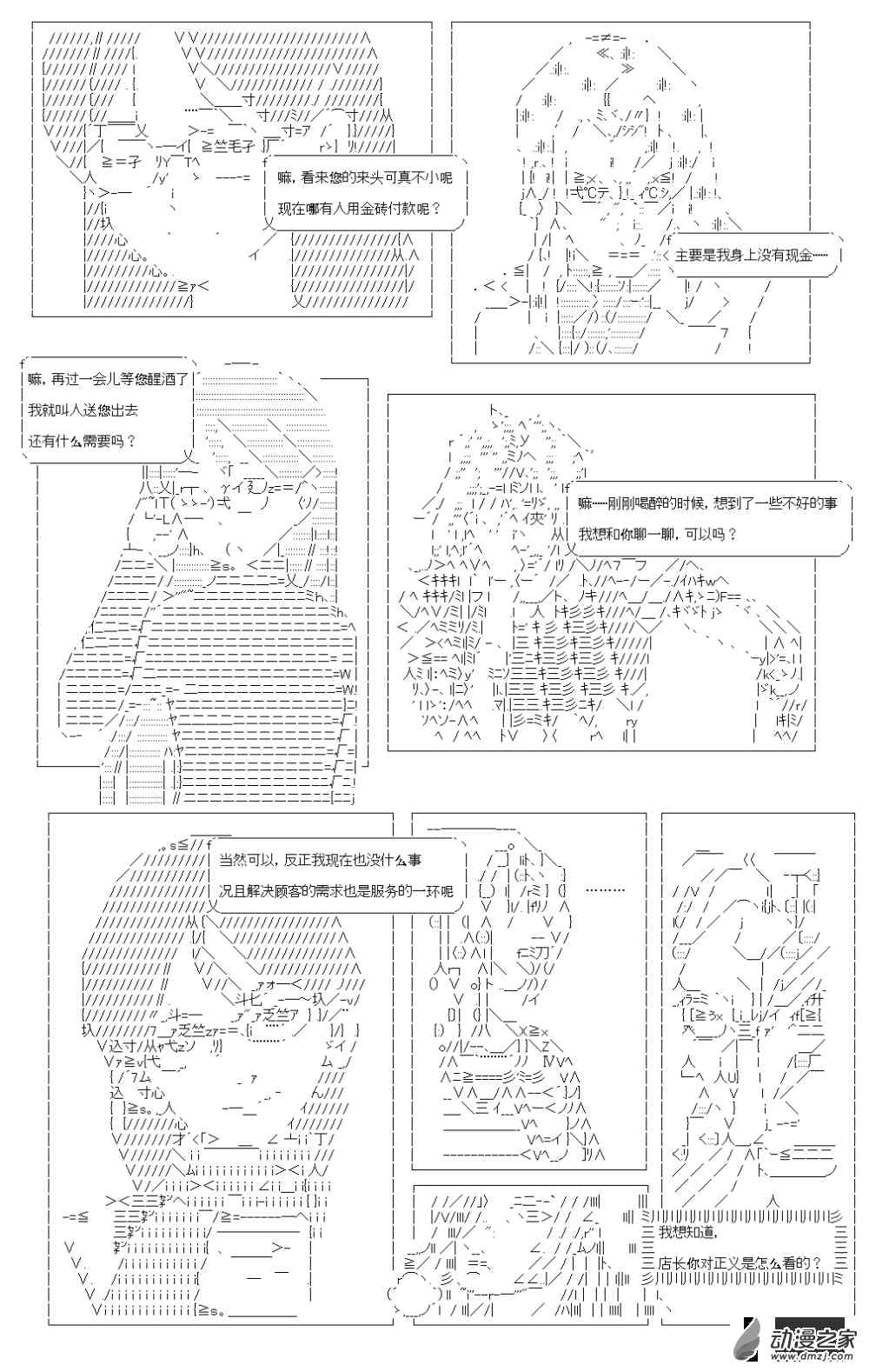 嘛，看来您的来头可真不小呢

现在哪有人用金砖付款呢？

主要是我身上没有现金……

嘛，再过一会儿等您醒酒了

我就叫人送您出去

还有什么需要吗？

嘛……刚刚喝醉的时候，想到了一些不好的事

我想和你聊一聊，可以吗？

当然可以，反正我现在也没什么事

况且解决顾客的需求也是服务的一环呢

………

我想知道，

店长你对正义是怎么看的？

动漫之家
www.dmzj.com