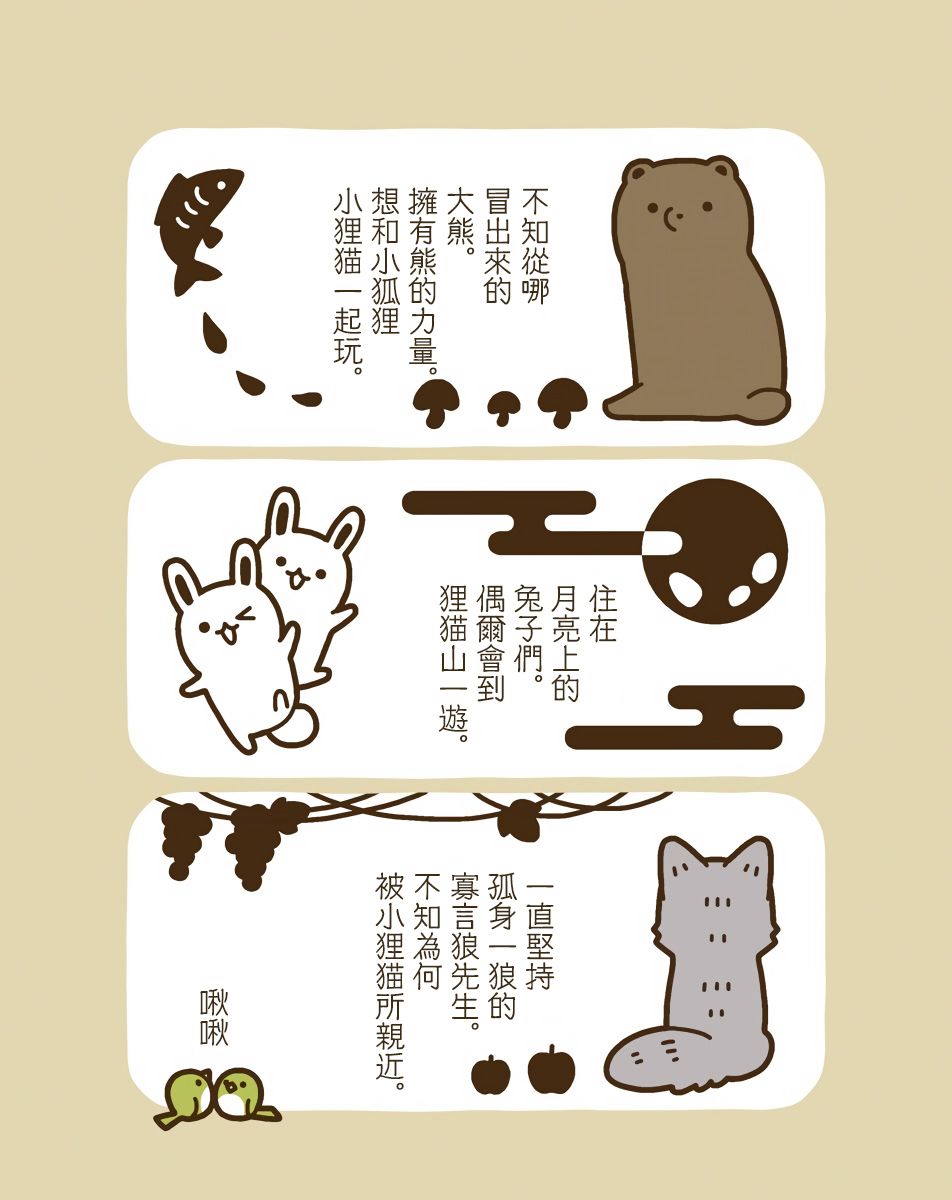 不知從哪冒出來的大熊。擁有熊的力量。想和小狐狸小狸貓一起玩。

住在月亮上的兔子們。偶爾會到狸貓山一遊。

一直堅持孤身一狼的寡言狼先生。不知為何被小狸貓所親近。

啾啾