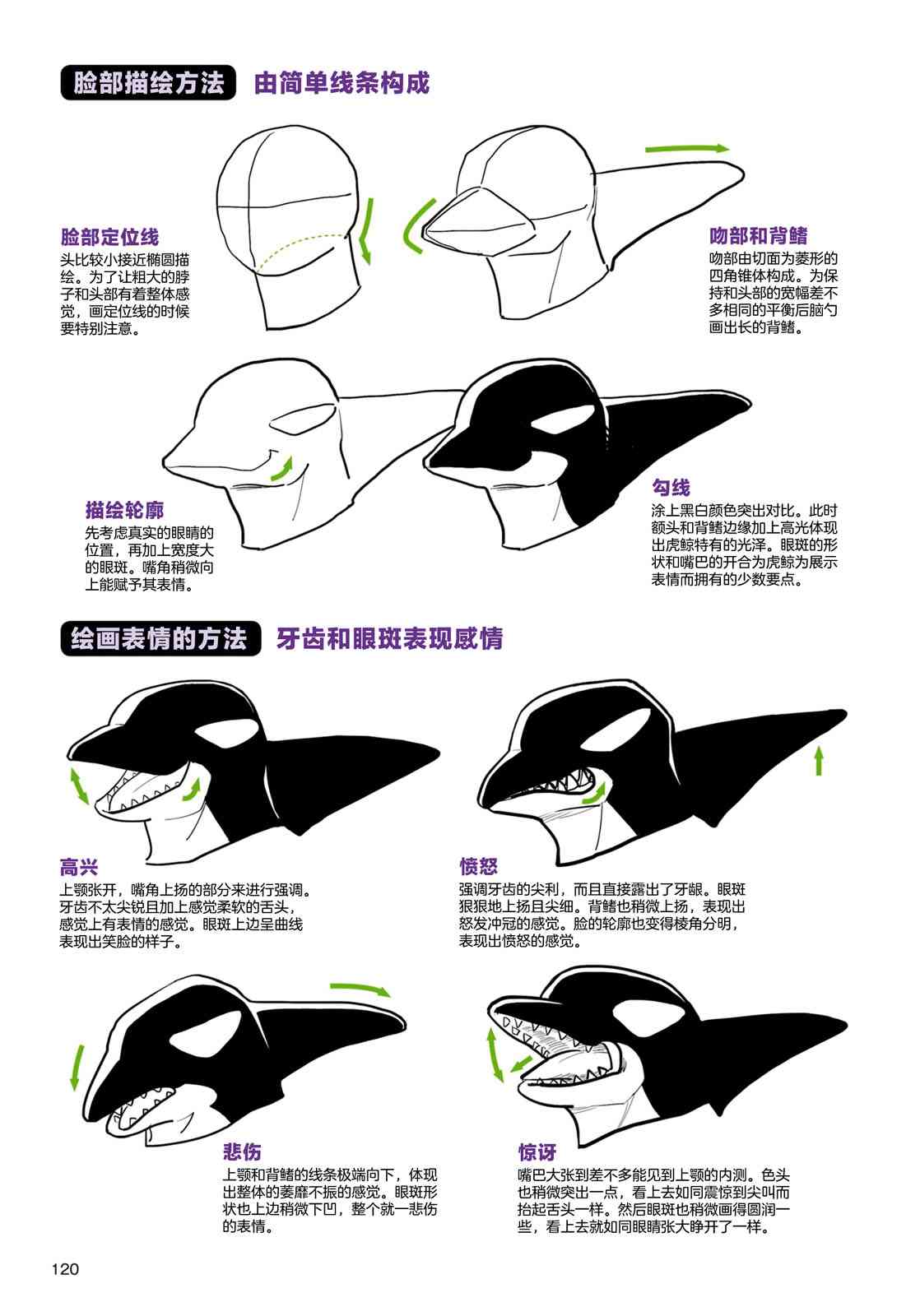 脸部描绘方法 由简单线条构成

脸部定位线
头比较小接近椭圆描绘。为了让粗大的脖子和头部有着整体感觉，画定位线的时候要特别注意。

吻部和背鳍
吻部由切面为菱形的四角锥体构成。为保持和头部的宽幅差不多相同的平衡后脑勺画出长的背鳍。

描绘轮廓
先考虑真实的眼睛的位置，再加上宽度大的眼斑。嘴角稍微向上能赋予其表情。

勾线
涂上黑白颜色突出对比。此时额头和背鳍边缘加上高光体现出虎鲸特有的光泽。眼斑的形状和嘴巴的开合为虎鲸为展示表情而拥有的少数要点。

绘画表情的方法 牙齿和眼斑表现感情

高兴
上颚张开，嘴角上扬的部分来进行强调。牙齿不太尖锐且加上感觉柔软的舌头，感觉上有表情的感觉。眼斑上边呈曲线表现出笑脸的样子。

愤怒
强调牙齿的尖利，而且直接露出了牙龈。眼斑狠狠地上扬且尖细。背鳍也稍微上扬，表现出怒发冲冠的感觉。脸的轮廓也变得棱角分明，表现出愤怒的感觉。

悲伤
上颚和背鳍的线条极端向下，体现出整体的萎靡不振的感觉。眼斑形状也上边稍微下凹，整个就一悲伤的表情。

惊讶
嘴巴大张到差不多能见到上颚的内测。色头也稍微突出一点，看上去如同震惊到尖叫而抬起舌头一样。然后眼斑也稍微画得圆润一些，看上去就如同眼睛张大睁开了一样。

120