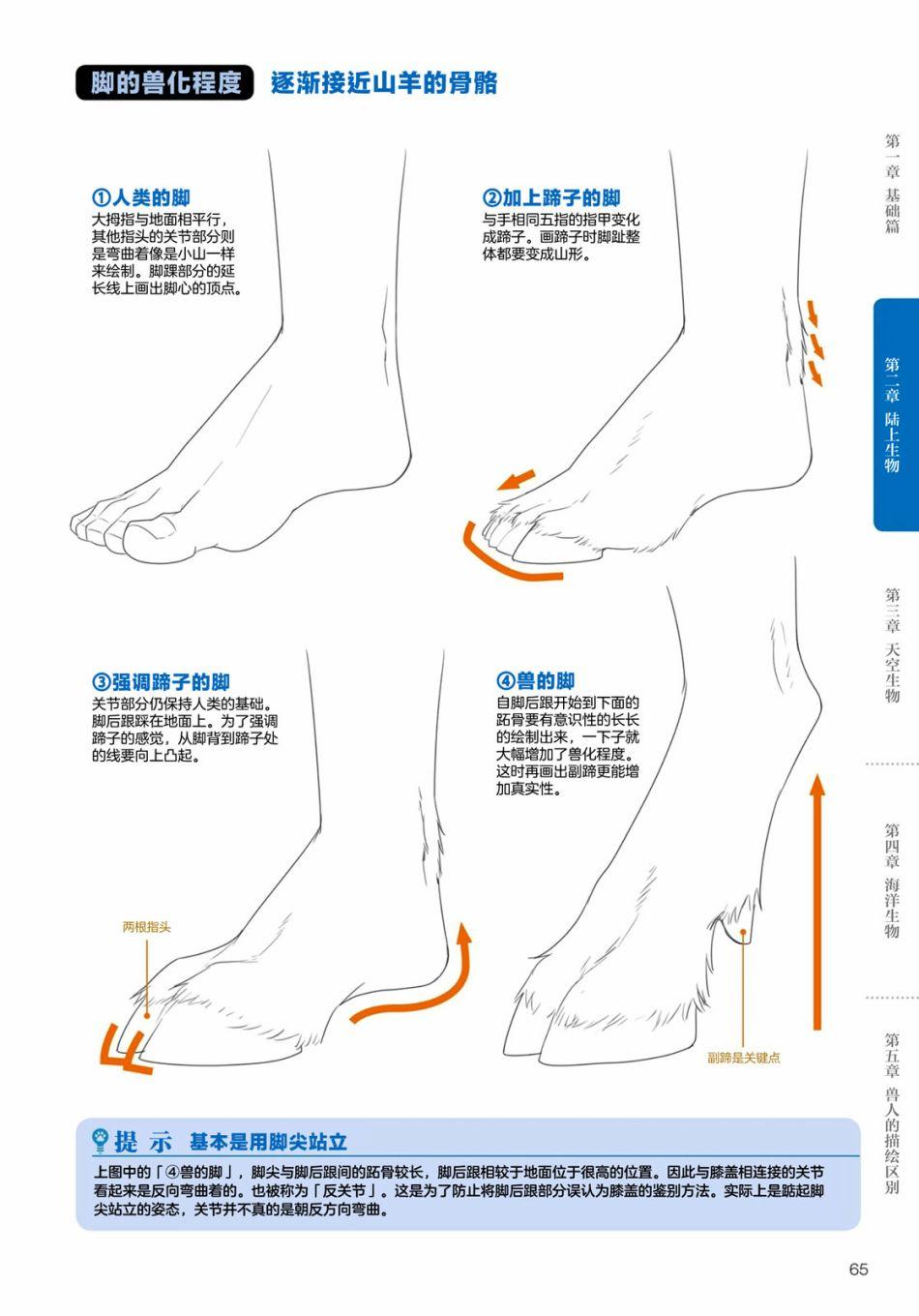 脚的兽化程度　逐渐接近山羊的骨骼

①人类的脚
大拇指与地面相平行，其他指头的关节部分则是弯曲着像是小山一样来绘制。脚踝部分的延长线上画出脚心的顶点。

②加上蹄子的脚
与手相同五指的指甲变化成蹄子。画蹄子时脚趾整体都要变成山形。

③强调蹄子的脚
关节部分仍保持人类的基础。脚后跟踩在地面上。为了强调蹄子的感觉，从脚背到蹄子处的线要向上凸起。

两根指头

④兽的脚
自脚后跟开始到下面的跖骨要有意识性的长长的绘制出来，一下子就大幅增加了兽化程度。这时再画出副蹄更能增加真实性。

副蹄是关键点

提 示　基本是用脚尖站立
上图中的「④兽的脚」，脚尖与脚后跟间的跖骨较长，脚后跟相较于地面位于很高的位置。因此与膝盖相连接的关节看起来是反向弯曲着的。也被称为「反关节」。这是为了防止将脚后跟部分误认为膝盖的鉴别方法。实际上是踮起脚尖站立的姿态，关节并不真的是朝反方向弯曲。

第一章 基础篇
第二章 陆上生物
第三章 天空生物
第四章 海洋生物
第五章 兽人的描绘区别

65