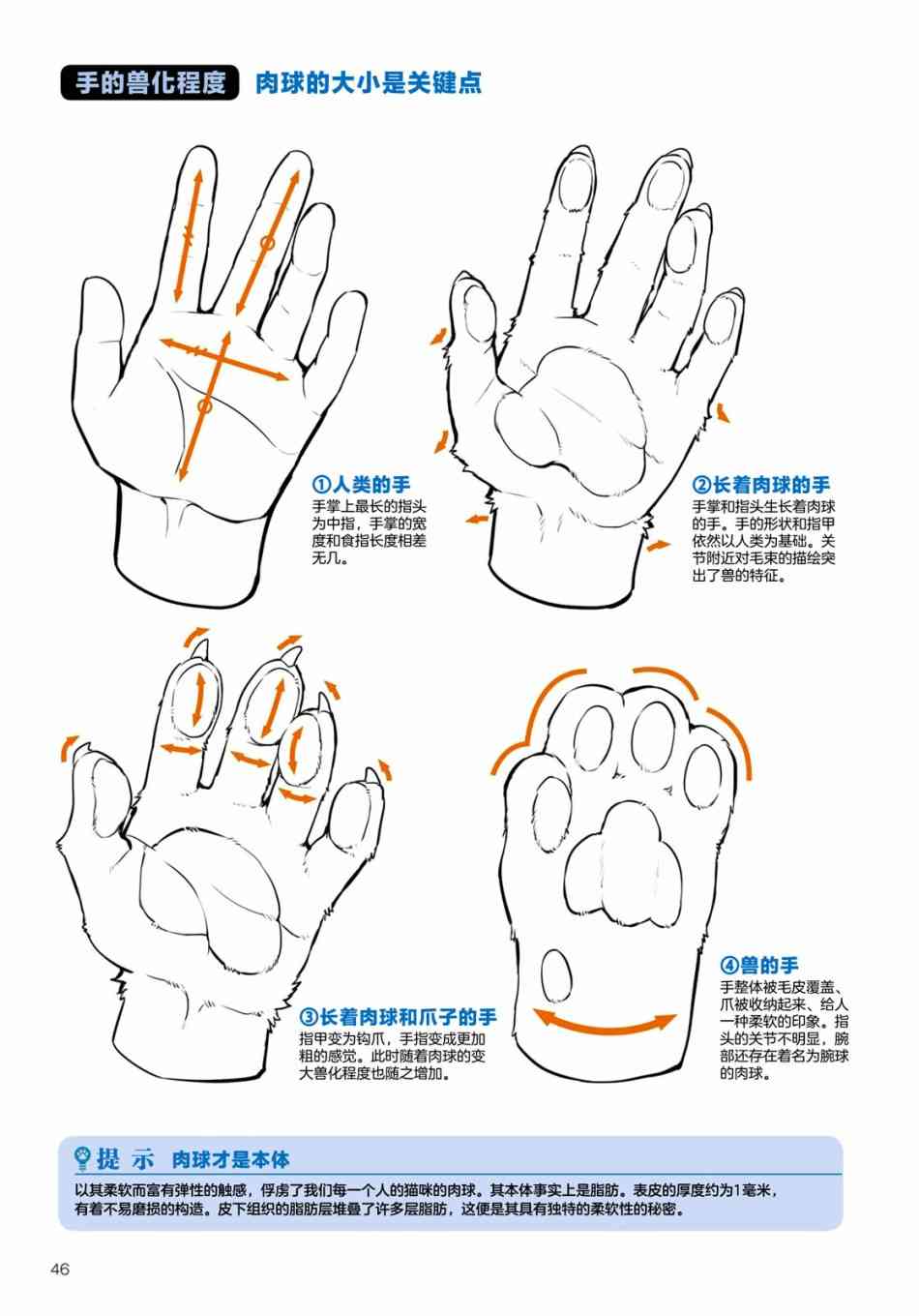 手的兽化程度　肉球的大小是关键点

①人类的手
手掌上最长的指头为中指，手掌的宽度和食指长度相差无几。

②长着肉球的手
手掌和指头生长着肉球的手。手的形状和指甲依然以人类为基础。关节附近对毛束的描绘突出了兽的特征。

③长着肉球和爪子的手
指甲变为钩爪，手指变成更加粗的感觉。此时随着肉球的变大兽化程度也随之增加。

④兽的手
手整体被毛皮覆盖、爪被收纳起来、给人一种柔软的印象。指头的关节不明显，腕部还存在着名为腕球的肉球。

提 示　肉球才是本体
以其柔软而富有弹性的触感，俘虏了我们每一个人的猫咪的肉球。其本体事实上是脂肪。表皮的厚度约为1毫米，有着不易磨损的构造。皮下组织的脂肪层堆叠了许多层脂肪，这便是其具有独特的柔软性的秘密。

46