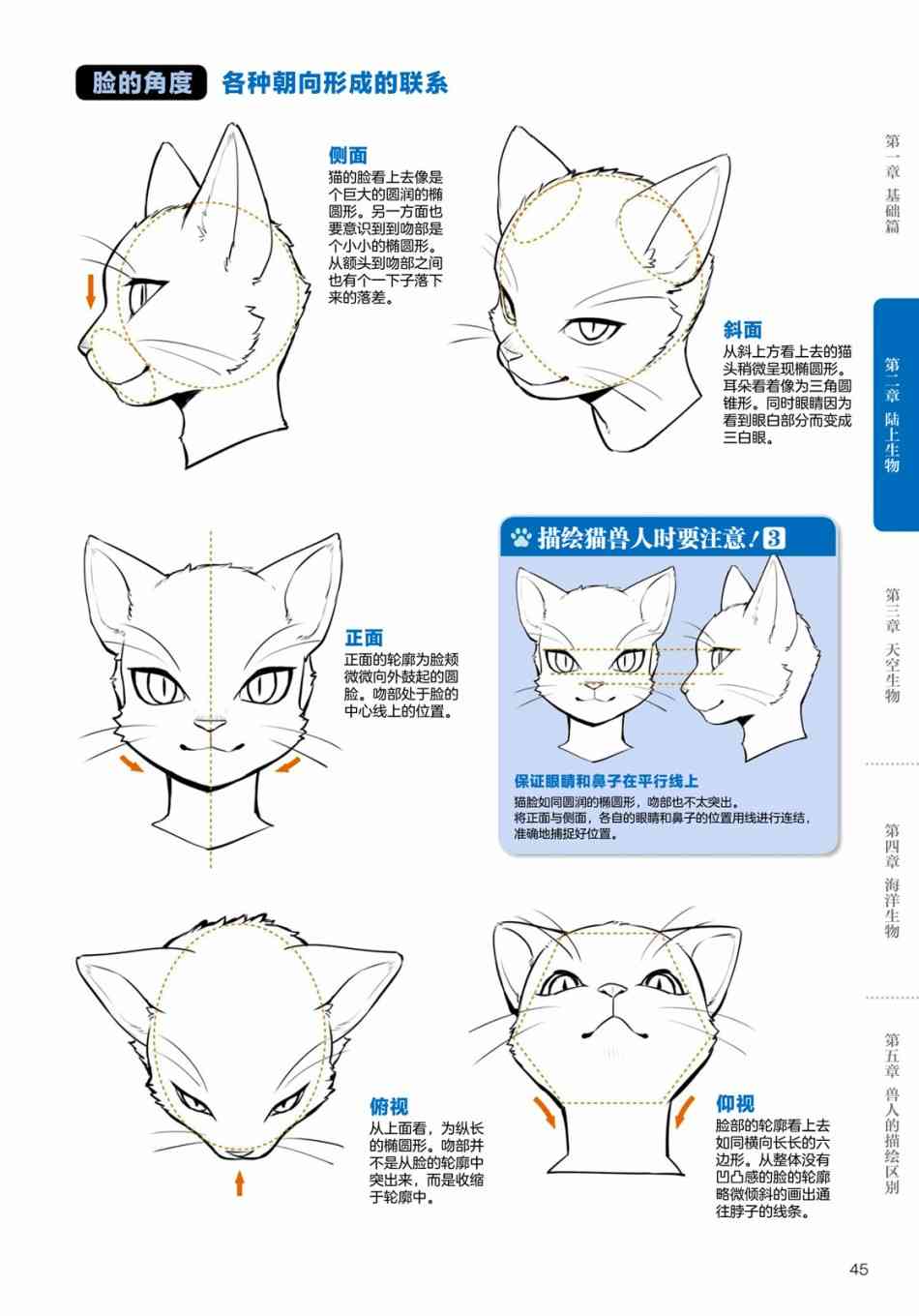 脸的角度　各种朝向形成的联系

侧面
猫的脸看上去像是个巨大的圆润的椭圆形。另一方面也要意识到到吻部是个小小的椭圆形。从额头到吻部之间也有个一下子落下来的落差。

斜面
从斜上方看上去的猫头稍微呈现椭圆形。耳朵看着像为三角圆锥形。同时眼睛因为看到眼白部分而变成三白眼。

正面
正面的轮廓为脸颊微微向外鼓起的圆脸。吻部处于脸的中心线上的位置。

描绘猫兽人时要注意！3

保证眼睛和鼻子在平行线上
猫脸如同圆润的椭圆形，吻部也不太突出。将正面与侧面，各自的眼睛和鼻子的位置用线进行连结，准确地捕捉好位置。

俯视
从上面看，为纵长的椭圆形。吻部并不是从脸的轮廓中突出来，而是收缩于轮廓中。

仰视
脸部的轮廓看上去如同横向长长的六边形。从整体没有凹凸感的脸的轮廓略微倾斜的画出通往脖子的线条。

第一章 基础篇
第二章 陆上生物
第三章 天空生物
第四章 海洋生物
第五章 兽人的描绘区别

45