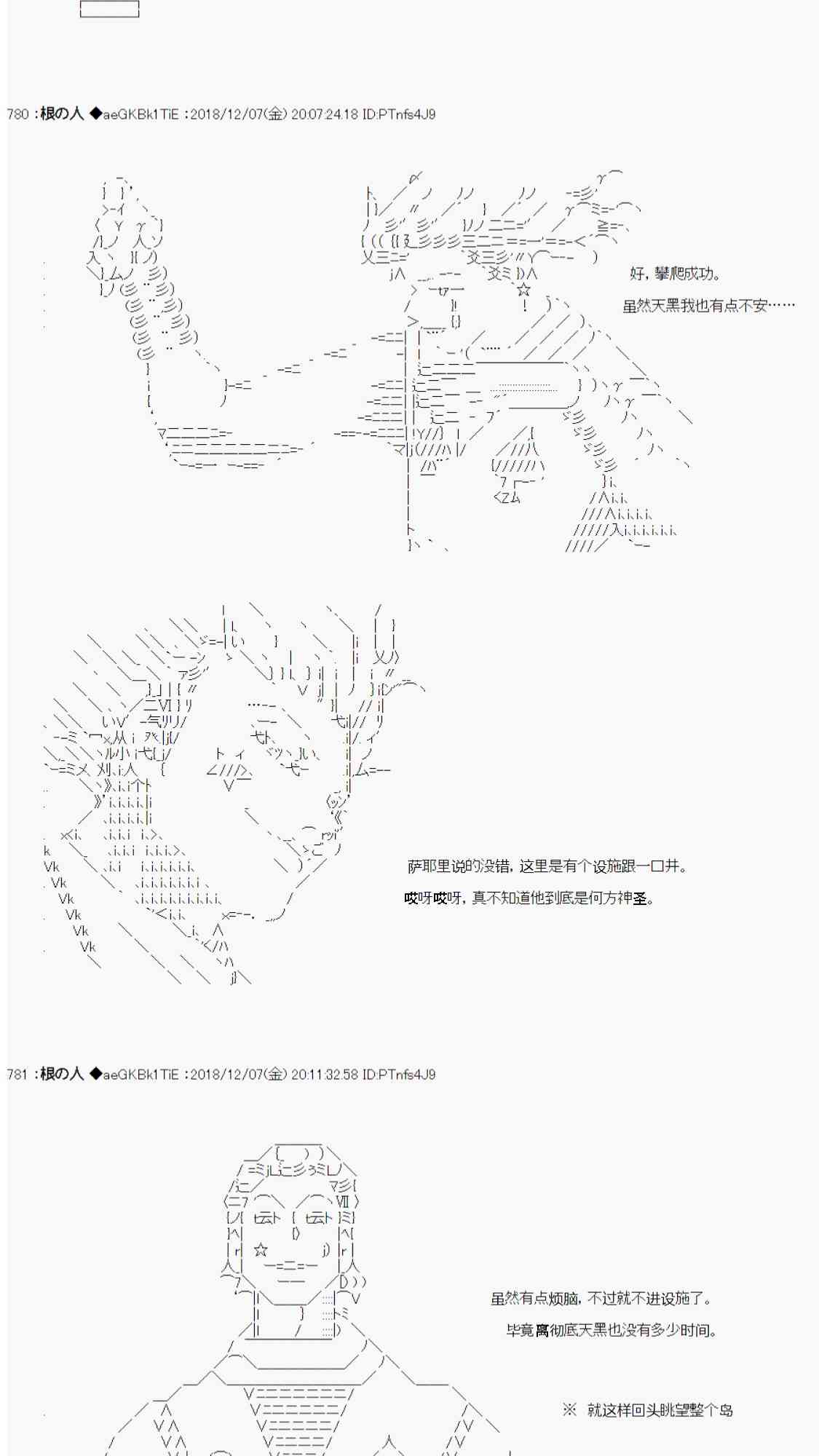 780 :根の人 ◆aeGKBk1TiE :2018/12/07(金) 20:07:24.18 ID:PTnfs4J9

好，攀爬成功。

虽然天黑我也有点不安……

萨耶里说的没错，这里是有个设施跟一口井。

哎呀哎呀，真不知道他到底是何方神圣。

781 :根の人 ◆aeGKBk1TiE :2018/12/07(金) 20:11:32.58 ID:PTnfs4J9

虽然有点烦脑，不过就不进设施了。

毕竟离彻底天黑也没有多少时间。

※ 就这样回头眺望整个岛