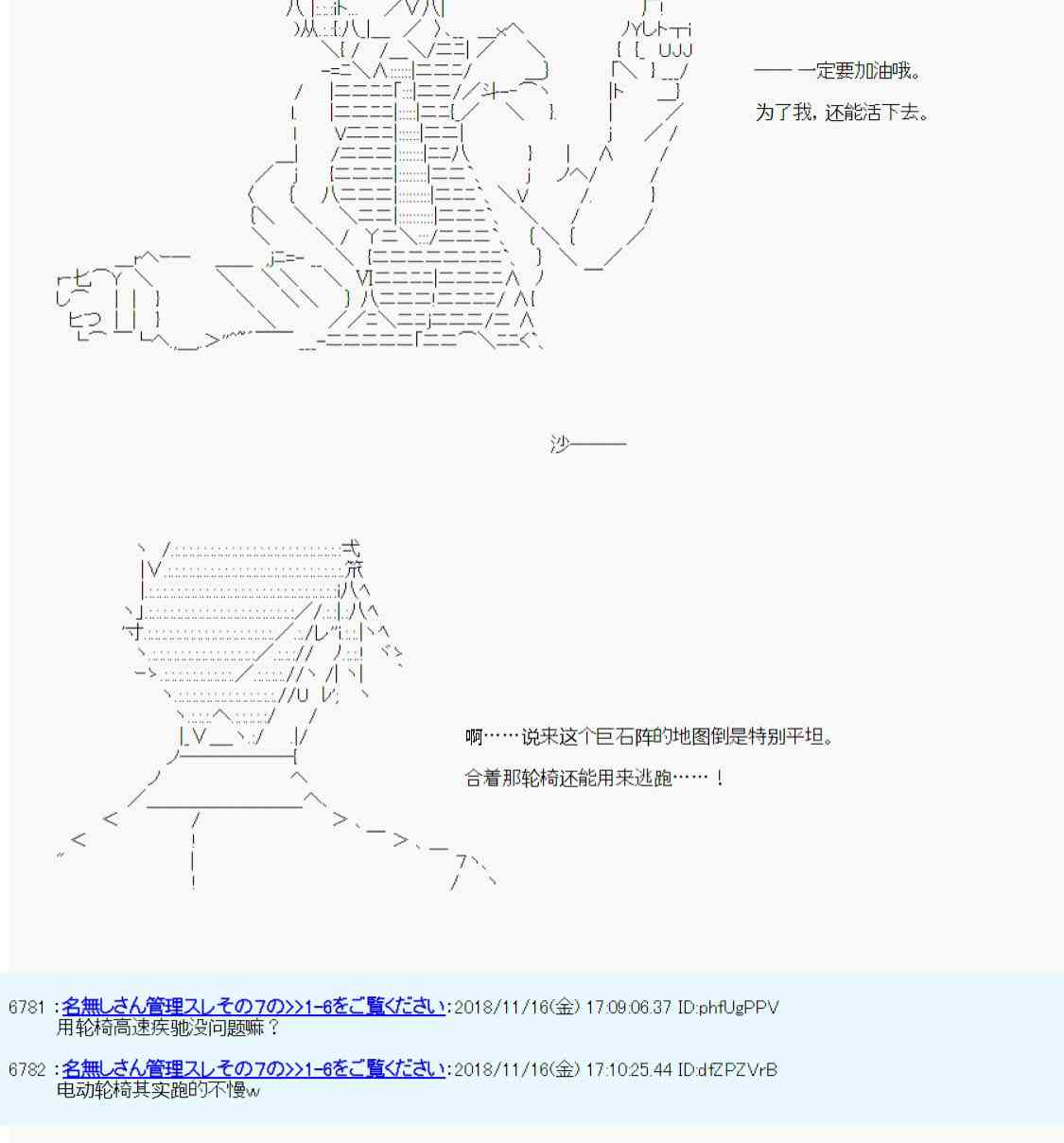 —— 一定要加油哦。

为了我，还能活下去。

沙———

啊……说来这个巨石阵的地图倒是特别平坦。

合着那轮椅还能用来逃跑……！

6781 ：名無しさん管理スレその7の>>1-6をご覧ください：2018/11/16(金) 17:09:06.37 ID:phfUgPPV
用轮椅高速疾驰没问题嘛？

6782 ：名無しさん管理スレその7の>>1-6をご覧ください：2018/11/16(金) 17:10:25.44 ID:dfZPZVrB
电动轮椅其实跑的不慢w