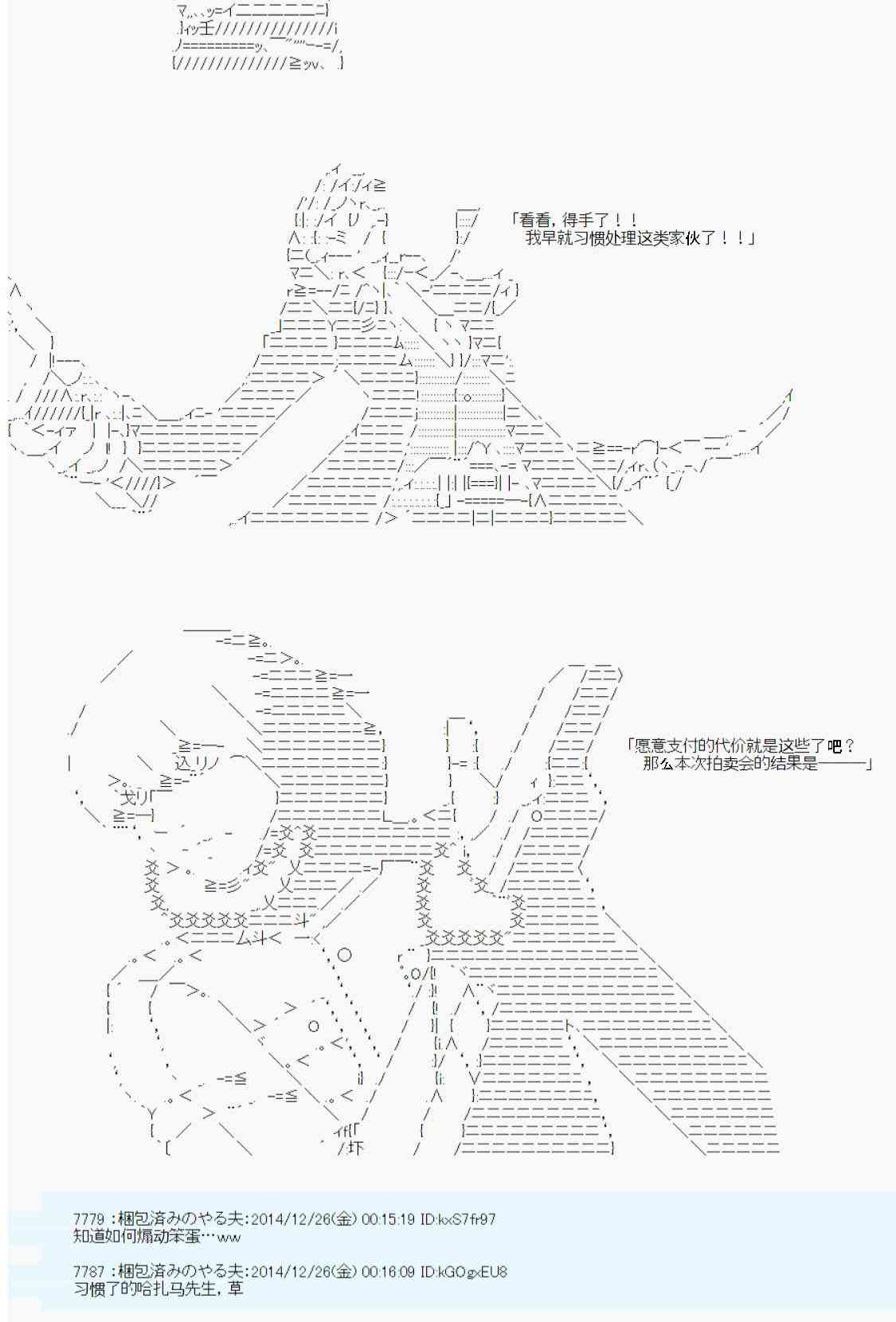 「看看，得手了！！
我早就习惯处理这类家伙了！！」

「愿意支付的代价就是这些了吧？
那么本次拍卖会的结果是———」

7779 ：梱包済みのやる夫:2014/12/26(金) 00:15:19 ID:kxS7fr97
知道如何煽动笨蛋…ww

7787 ：梱包済みのやる夫:2014/12/26(金) 00:16:09 ID:kGOgxEU8
习惯了的哈扎马先生，草