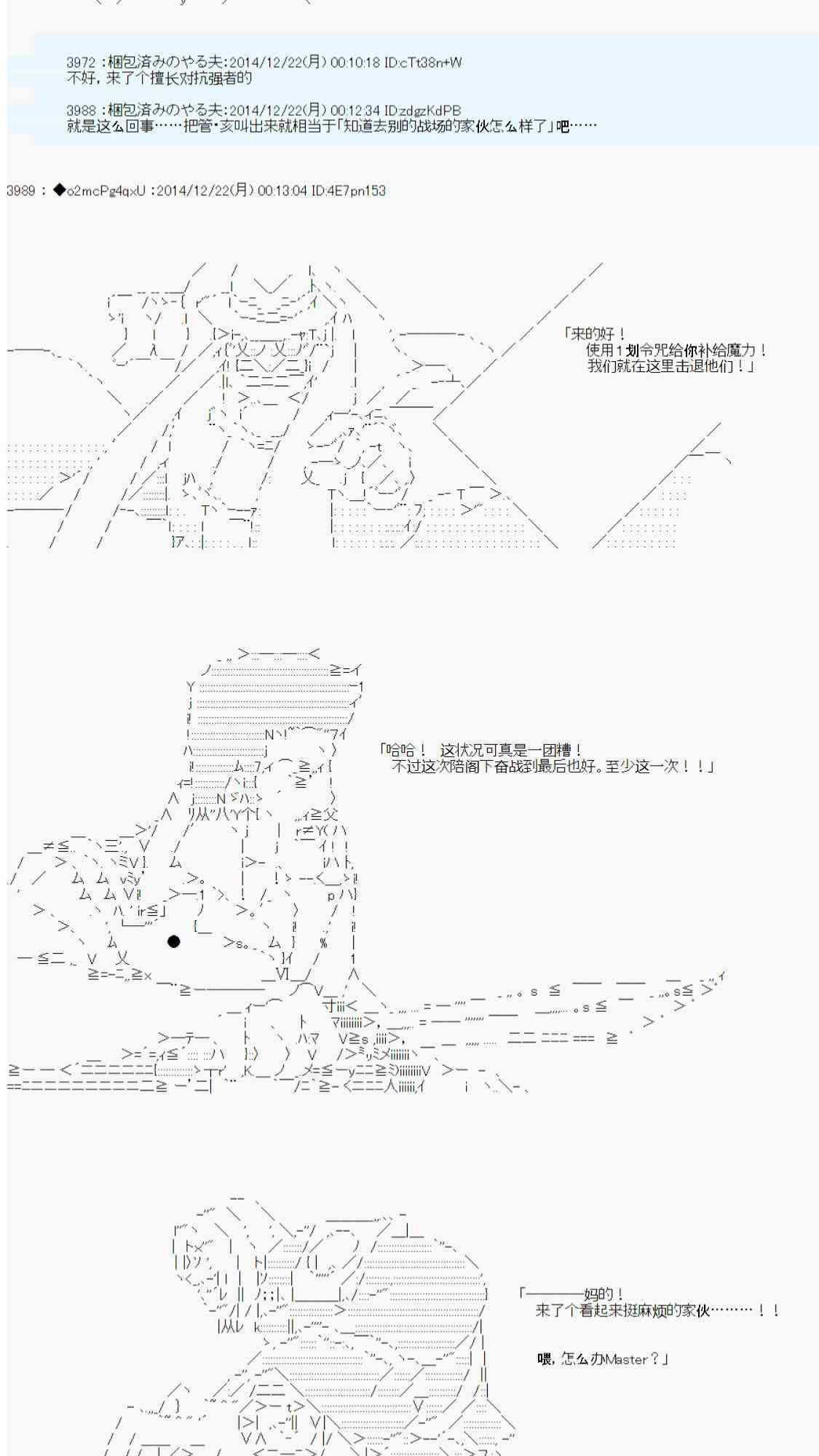 3972 :梱包済みのやる夫:2014/12/22(月) 00:10:18 ID:cTt38n+W
不好，来了个擅长对抗强者的

3988 :梱包済みのやる夫:2014/12/22(月) 00:12:34 ID:zdgzKdPB
就是这么回事……把管·亥叫出来就相当于「知道去别的战场的家伙怎么样了」吧……

3989 : ◆o2mcPg4qxU :2014/12/22(月) 00:13:04 ID:4E7pn153

「来的好！
使用1划令咒给你补给魔力！
我们就在这里击退他们！」

「哈哈！ 这状况可真是一团糟！
不过这次陪阁下奋战到最后也好。至少这一次！！」

「————妈的！
来了个看起来挺麻烦的家伙………！！

喂，怎么办Master？」