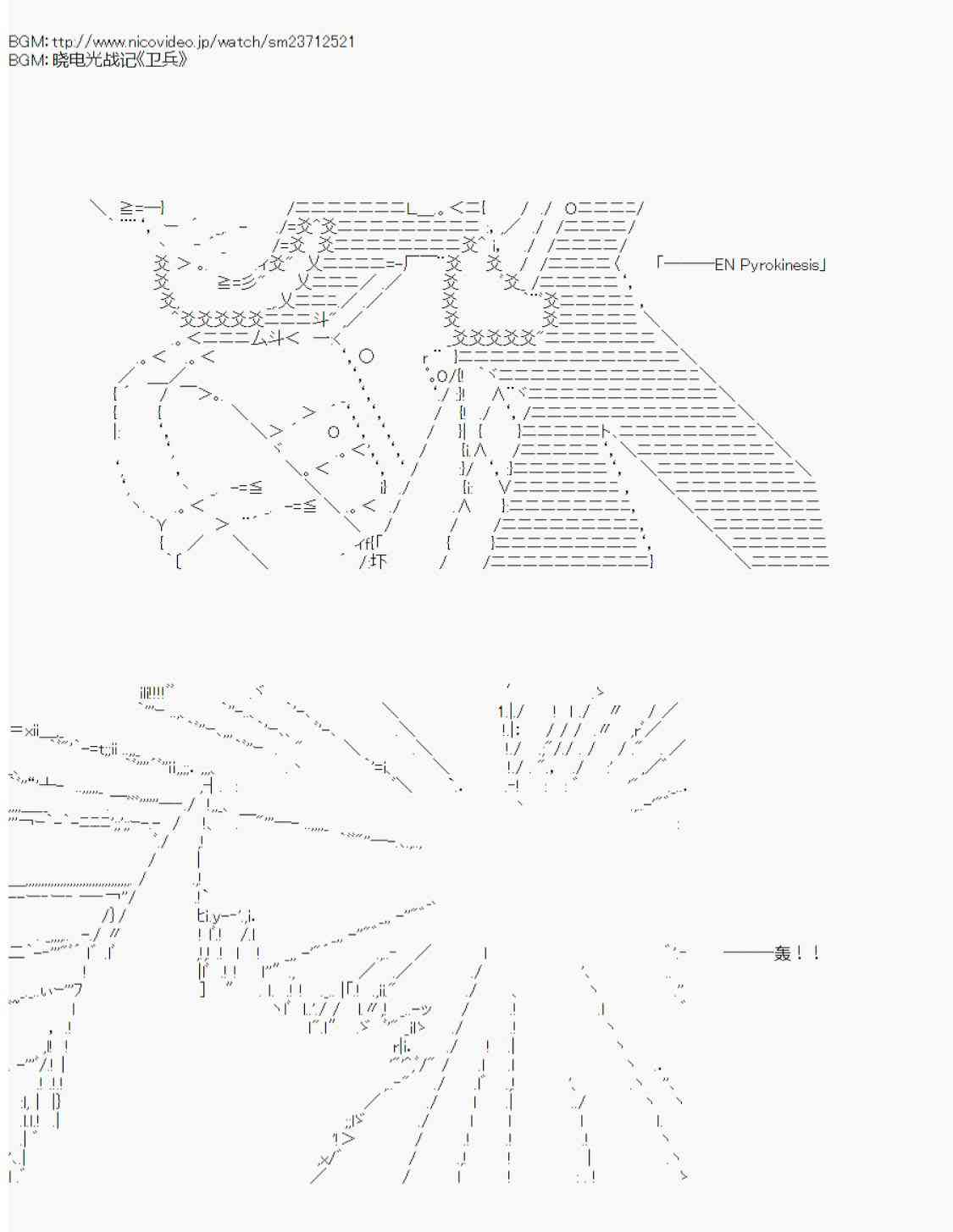 BGM: ttp://www.nicovideo.jp/watch/sm23712521
BGM: 晓电光战记《卫兵》

「———EN Pyrokinesis」

———轰！！