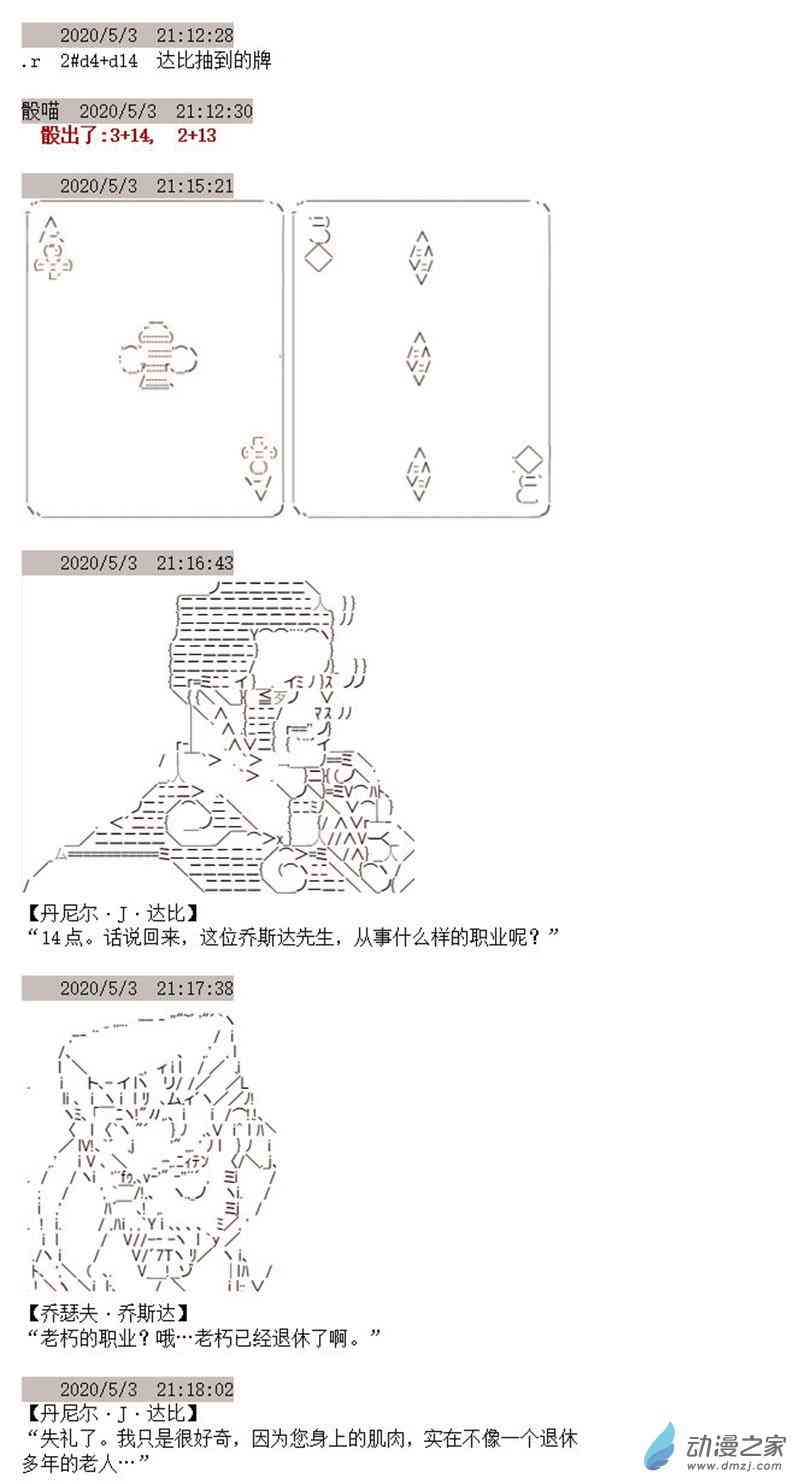 2020/5/3 21:12:28
.r 2#d4+d14 达比抽到的牌

骰喵 2020/5/3 21:12:30
骰出了:3+14, 2+13

2020/5/3 21:15:21

2020/5/3 21:16:43

【丹尼尔·J·达比】
“14点。话说回来，这位乔斯达先生，从事什么样的职业呢？”

2020/5/3 21:17:38

【乔瑟夫·乔斯达】
“老朽的职业？哦…老朽已经退休了啊。”

2020/5/3 21:18:02
【丹尼尔·J·达比】
“失礼了。我只是很好奇，因为您身上的肌肉，实在不像一个退休多年的老人…”

动漫之家
www.dmzj.com