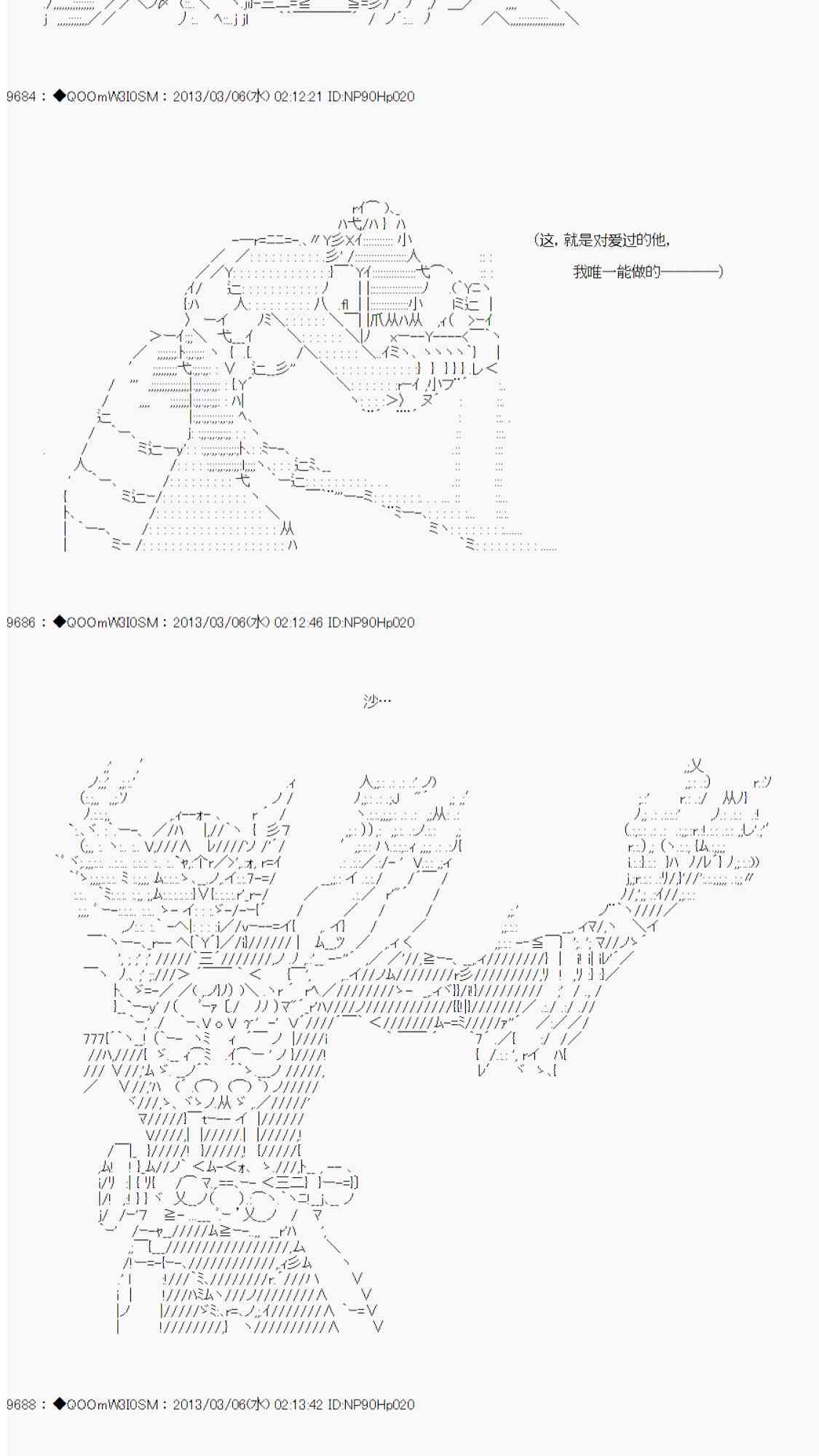 9684 : ◆QOOmW3I0SM : 2013/03/06(水) 02:12:21 ID:NP90Hp020

(这，就是对爱过的他，
我唯一能做的————)

9686 : ◆QOOmW3I0SM : 2013/03/06(水) 02:12:46 ID:NP90Hp020

沙…

9688 : ◆QOOmW3I0SM : 2013/03/06(水) 02:13:42 ID:NP90Hp020