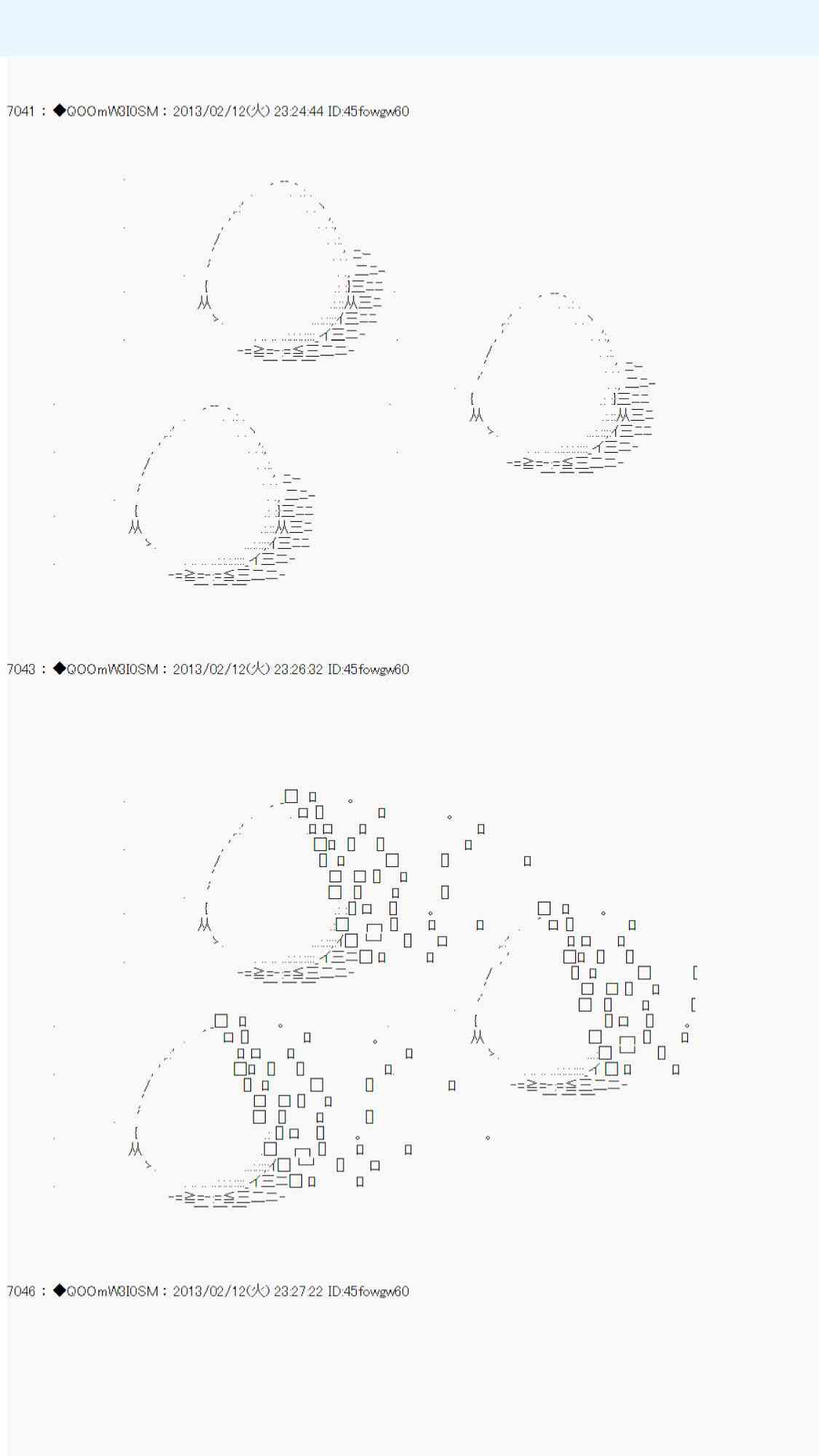 7041 ： ◆QOOmW3I0SM ： 2013/02/12(火) 23:24:44 ID:45fowgw60

7043 ： ◆QOOmW3I0SM ： 2013/02/12(火) 23:26:32 ID:45fowgw60

7046 ： ◆QOOmW3I0SM ： 2013/02/12(火) 23:27:22 ID:45fowgw60