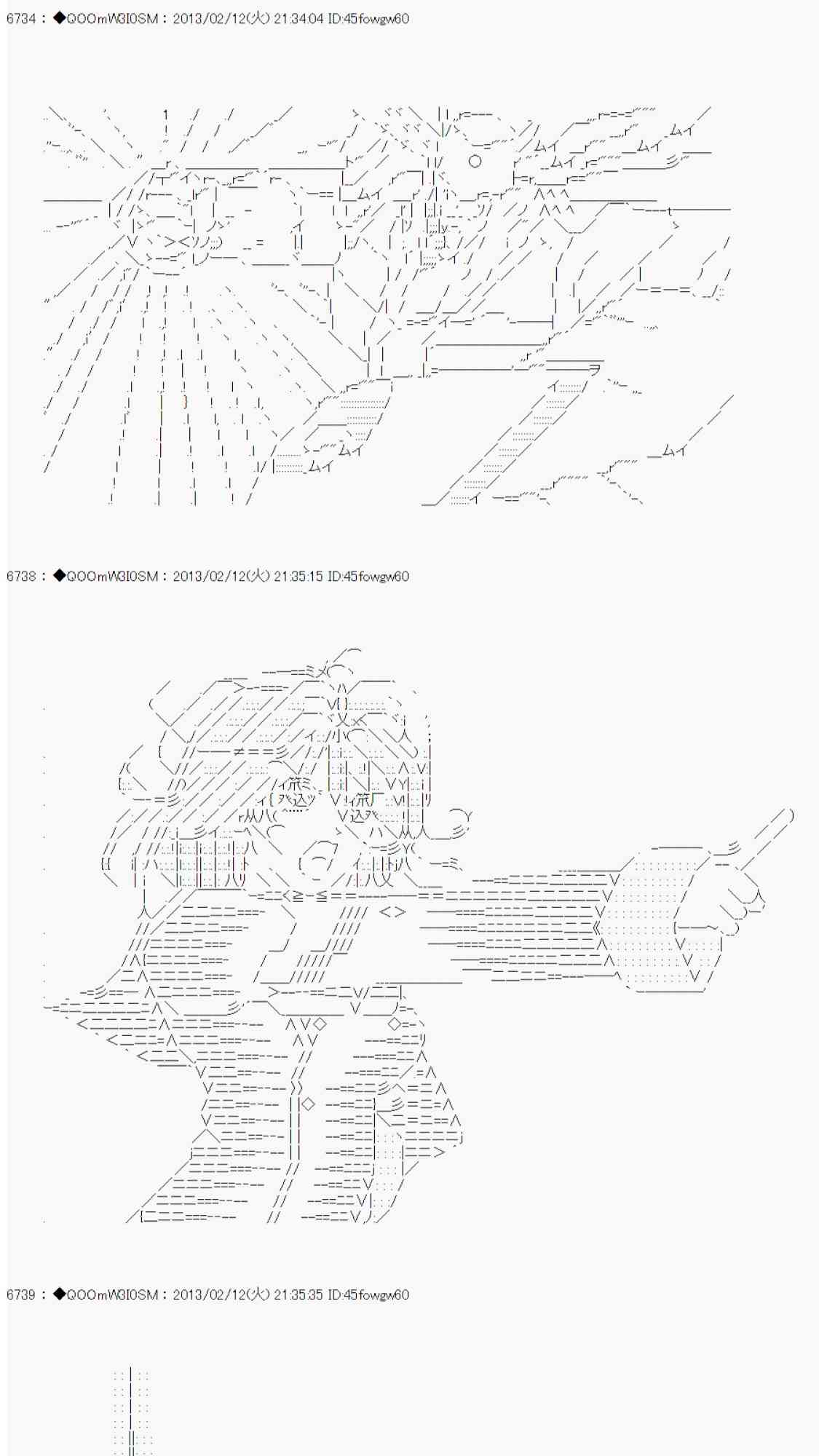 6734 : ◆QOOmW3I0SM : 2013/02/12(火) 21:34:04 ID:45fowgw60

6738 : ◆QOOmW3I0SM : 2013/02/12(火) 21:35:15 ID:45fowgw60

6739 : ◆QOOmW3I0SM : 2013/02/12(火) 21:35:35 ID:45fowgw60