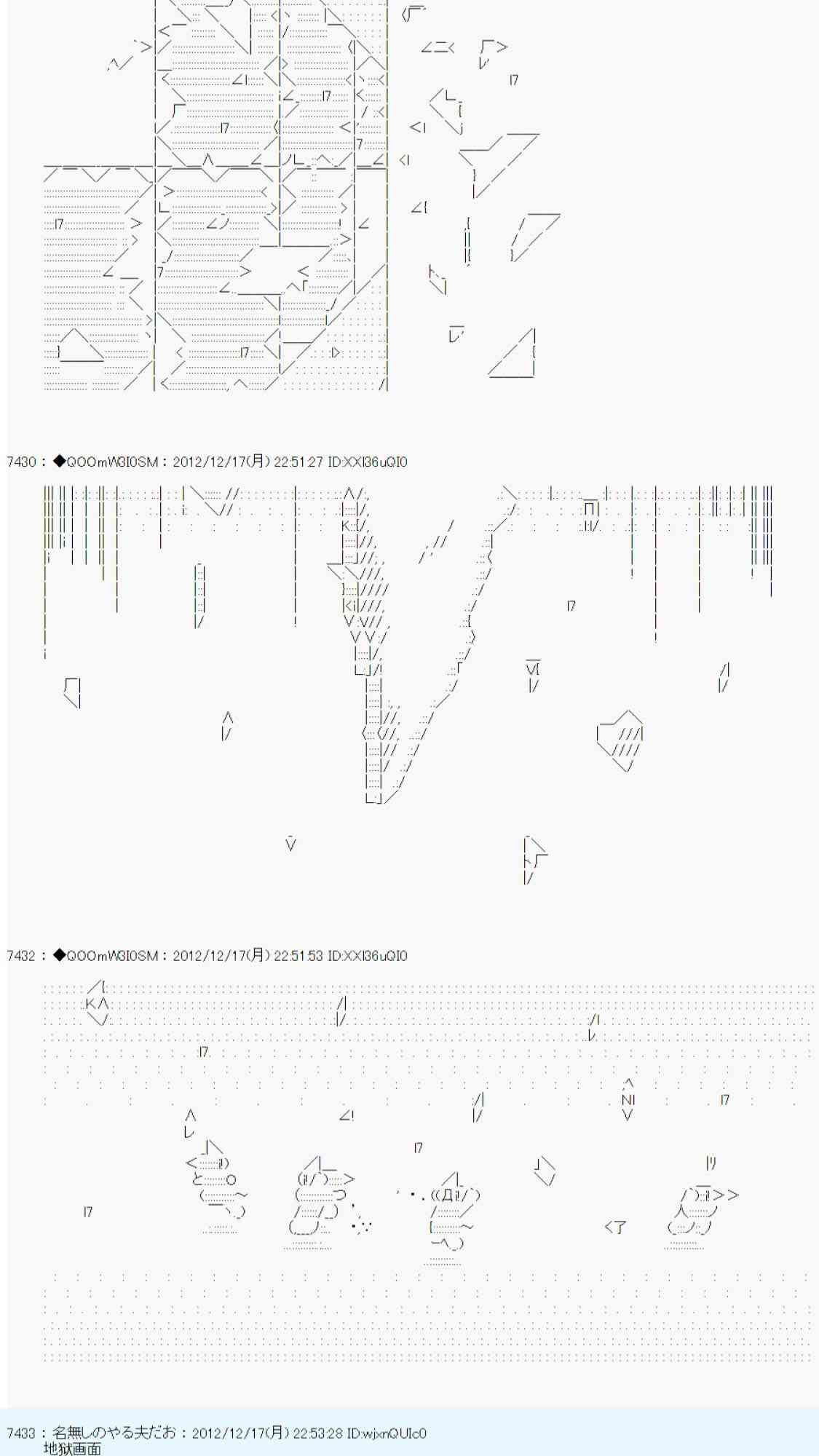 7430 : ◆QOOmW3I0SM : 2012/12/17(月) 22:51:27 ID:XXI36uQI0

7432 : ◆QOOmW3I0SM : 2012/12/17(月) 22:51:53 ID:XXI36uQI0

7433 : 名無しのやる夫だお : 2012/12/17(月) 22:53:28 ID:wjxnQUIc0
地獄画面