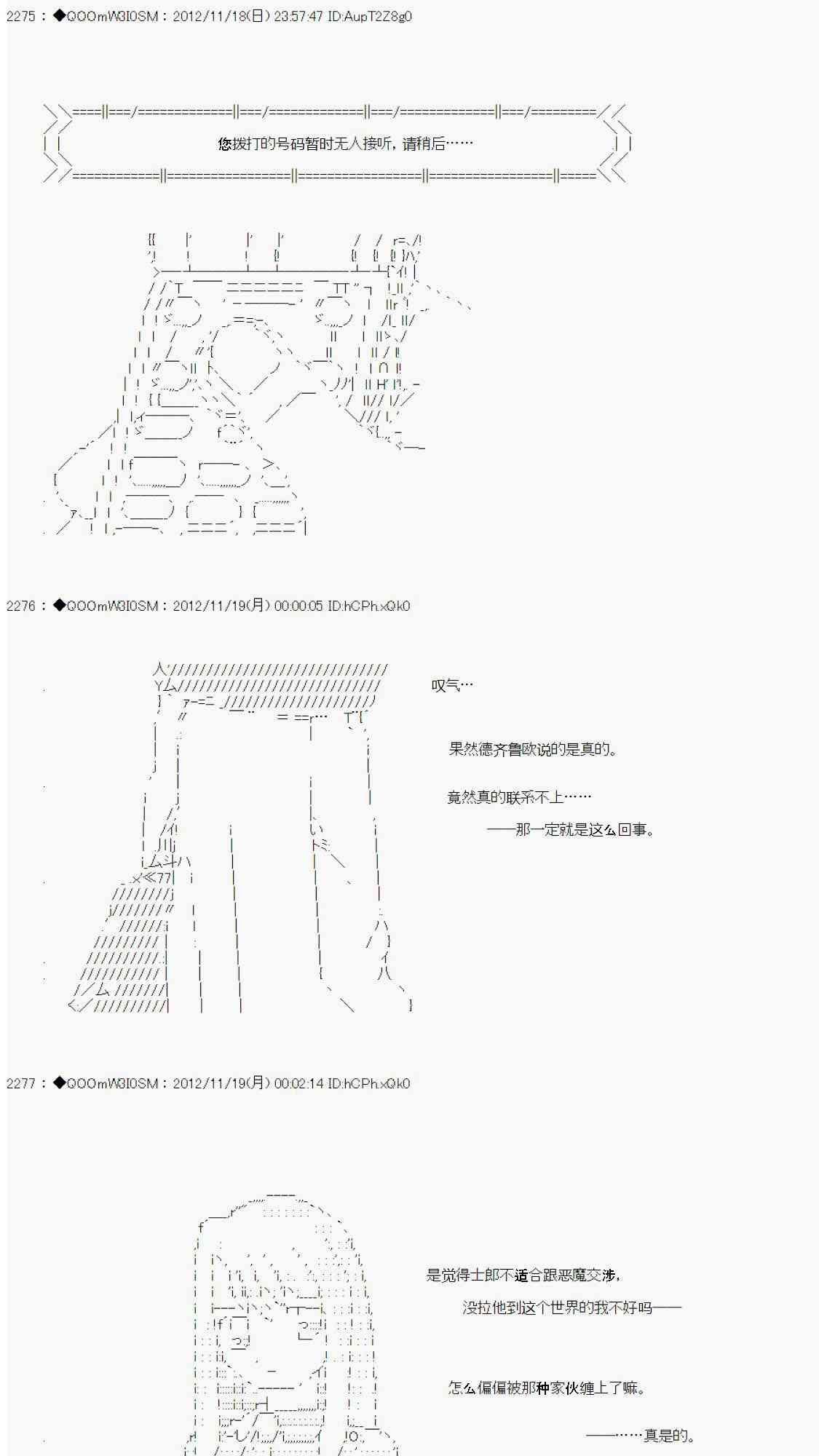 2275 : ◆QOOmW3I0SM : 2012/11/18(日) 23:57:47 ID:AupT2Z8g0

您拨打的号码暂时无人接听，请稍后……

2276 : ◆QOOmW3I0SM : 2012/11/19(月) 00:00:05 ID:hCPh.xQk0

叹气…

果然德齐鲁欧说的是真的。

竟然真的联系不上……

——那一定就是这么回事。

2277 : ◆QOOmW3I0SM : 2012/11/19(月) 00:02:14 ID:hCPh.xQk0

是觉得士郎不适合跟恶魔交涉，

没拉他到这个世界的我不好吗——

怎么偏偏被那种家伙缠上了嘛。

——……真是的。