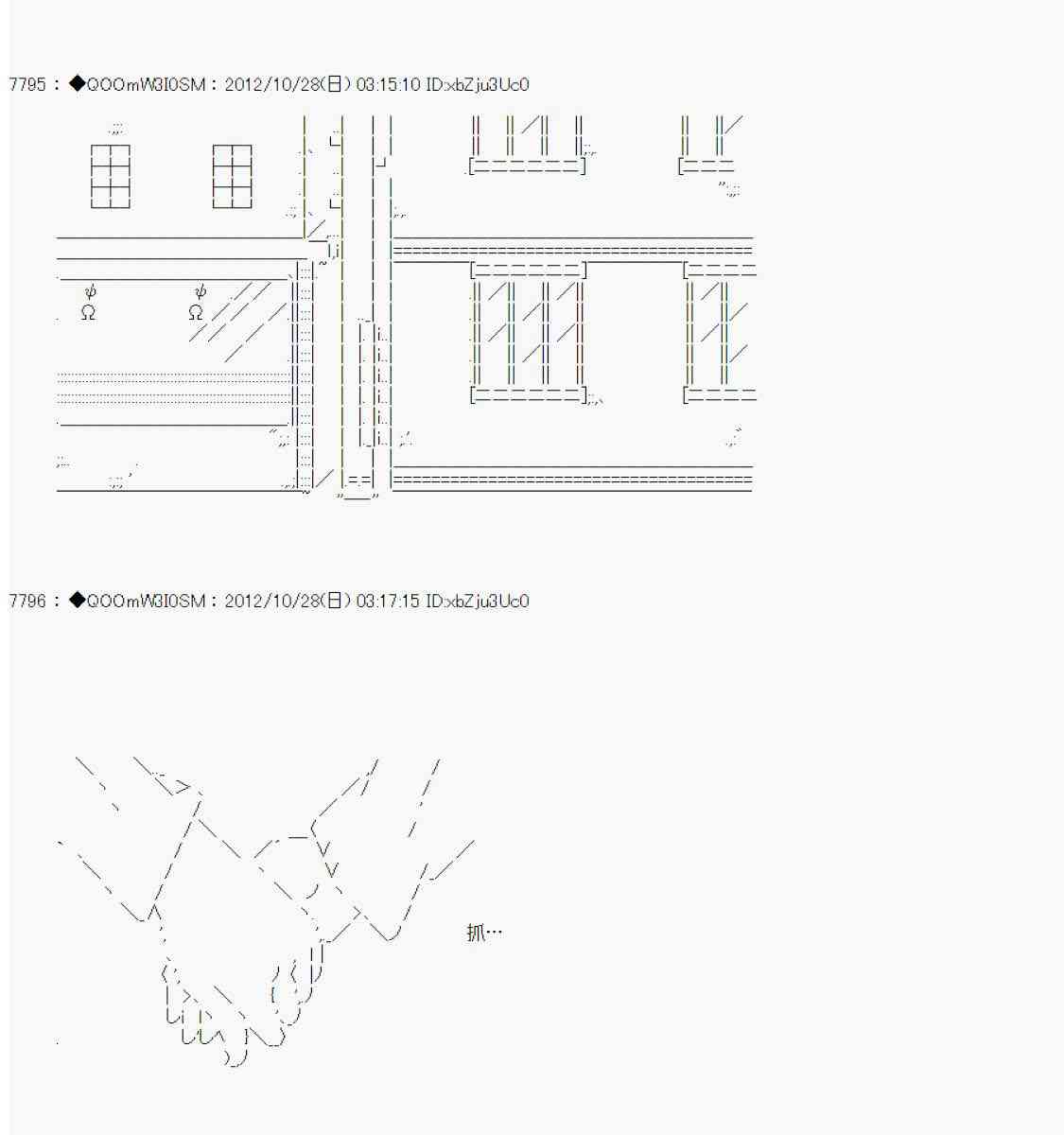 7795 : ◆QOOmW3I0SM : 2012/10/28(日) 03:15:10 ID:xbZju3Uc0

7796 : ◆QOOmW3I0SM : 2012/10/28(日) 03:17:15 ID:xbZju3Uc0

抓…