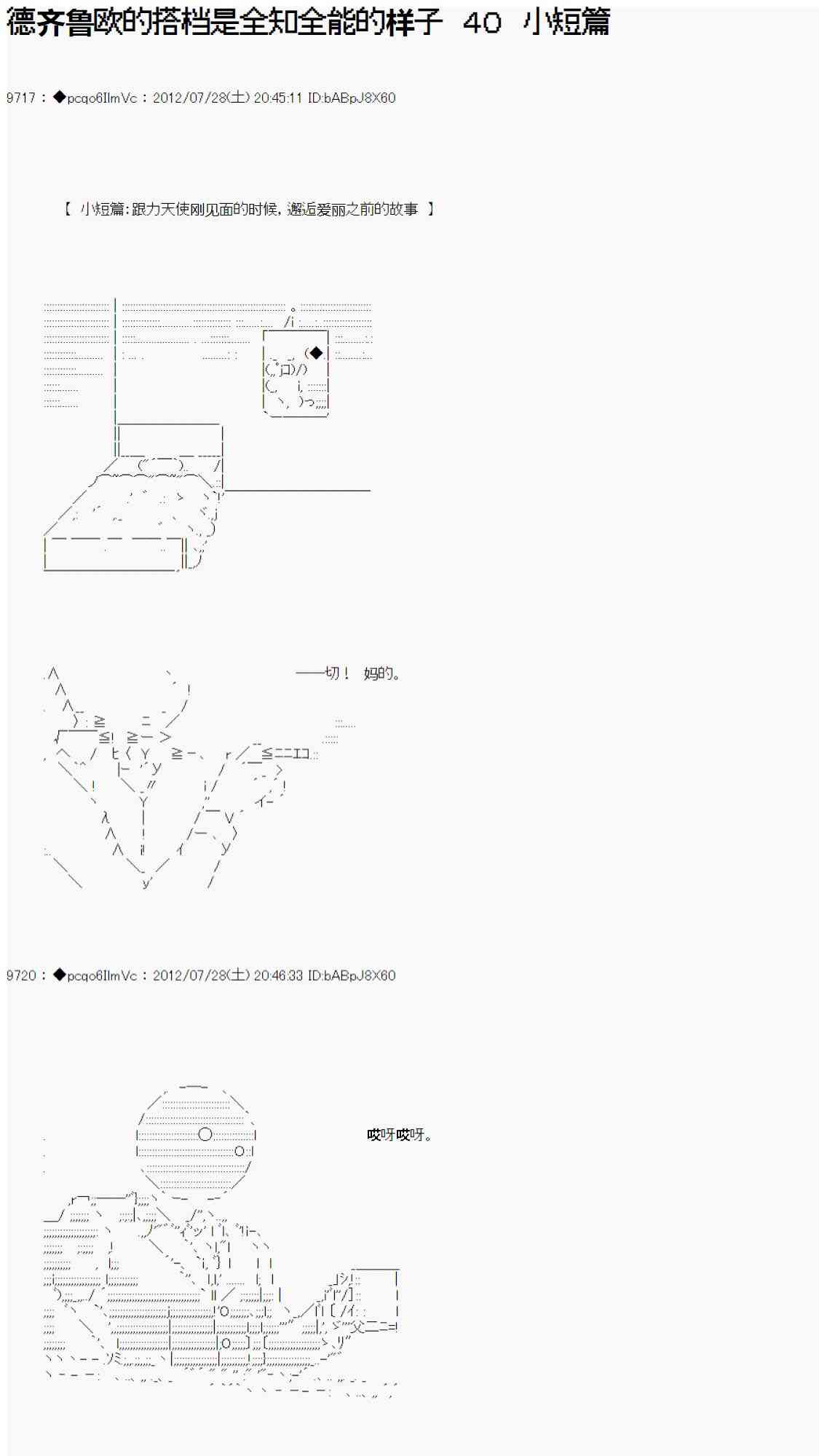 德齐鲁欧的搭档是全知全能的样子 40 小短篇

9717 : ◆pcqo6IlmVc : 2012/07/28(土) 20:45:11 ID:bABpJ8X60

【 小短篇:跟力天使刚见面的时候,邂逅爱丽之前的故事 】

——切！ 妈的。

9720 : ◆pcqo6IlmVc : 2012/07/28(土) 20:46:33 ID:bABpJ8X60

哎呀哎呀。