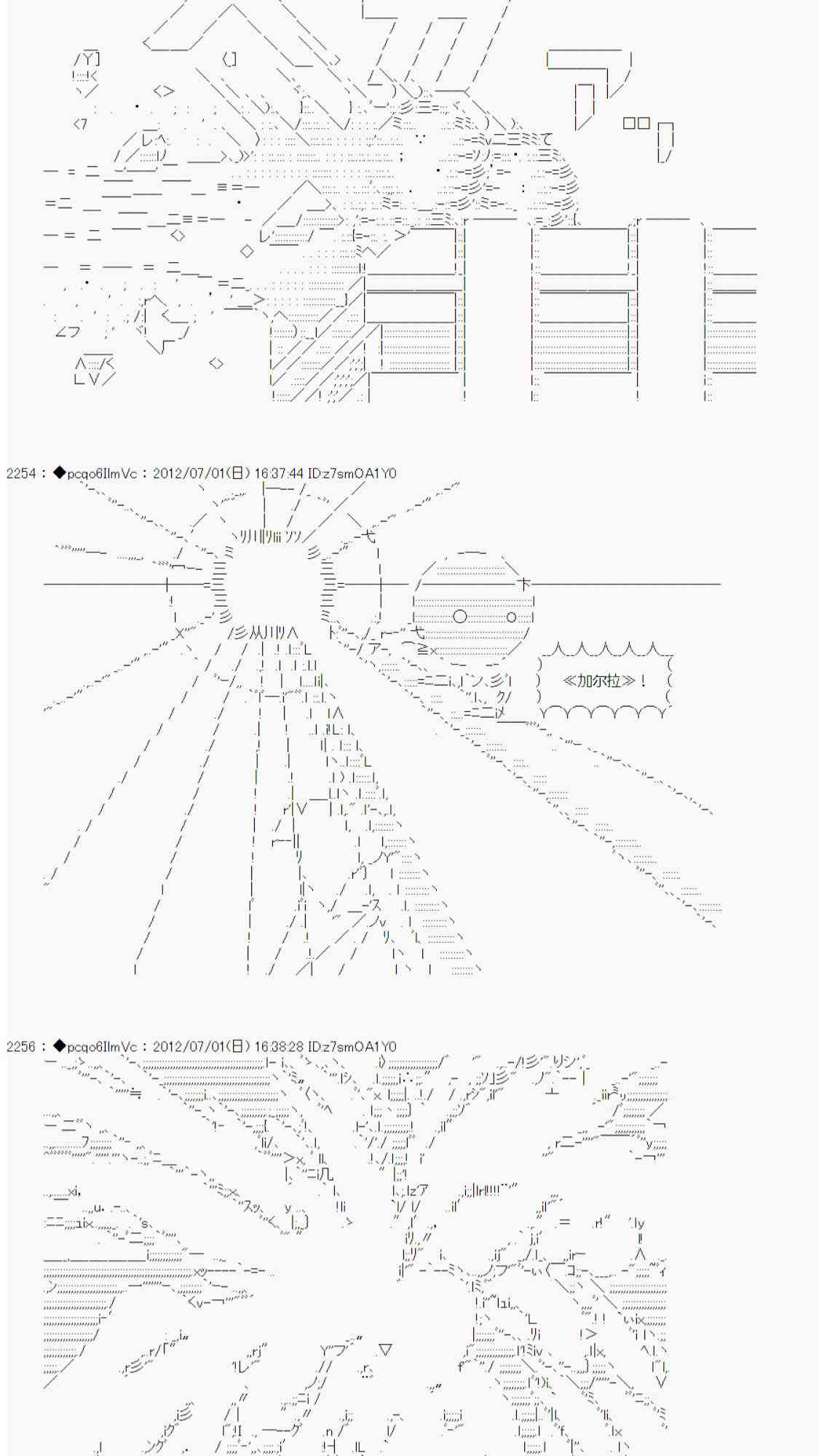 2254 : ◆pcqo6IlmVc : 2012/07/01(日) 16:37:44 ID:z7smOA1Y0

≪加尔拉≫！

2256 : ◆pcqo6IlmVc : 2012/07/01(日) 16:38:28 ID:z7smOA1Y0