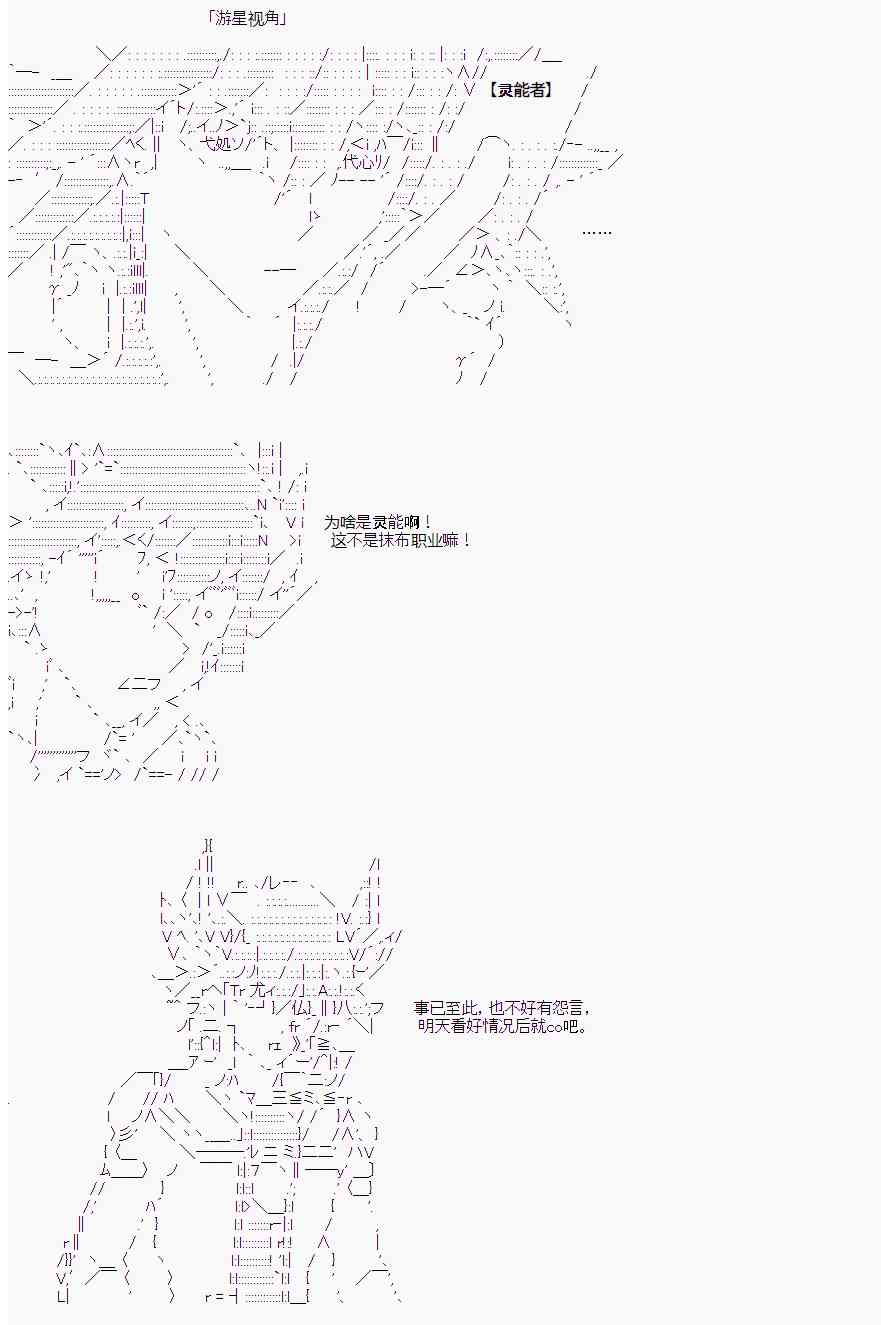 「游星视角」

【灵能者】

……

为啥是灵能啊！
这不是抹布职业嘛！

事已至此，也不好有怨言，
明天看好情况后就co吧。