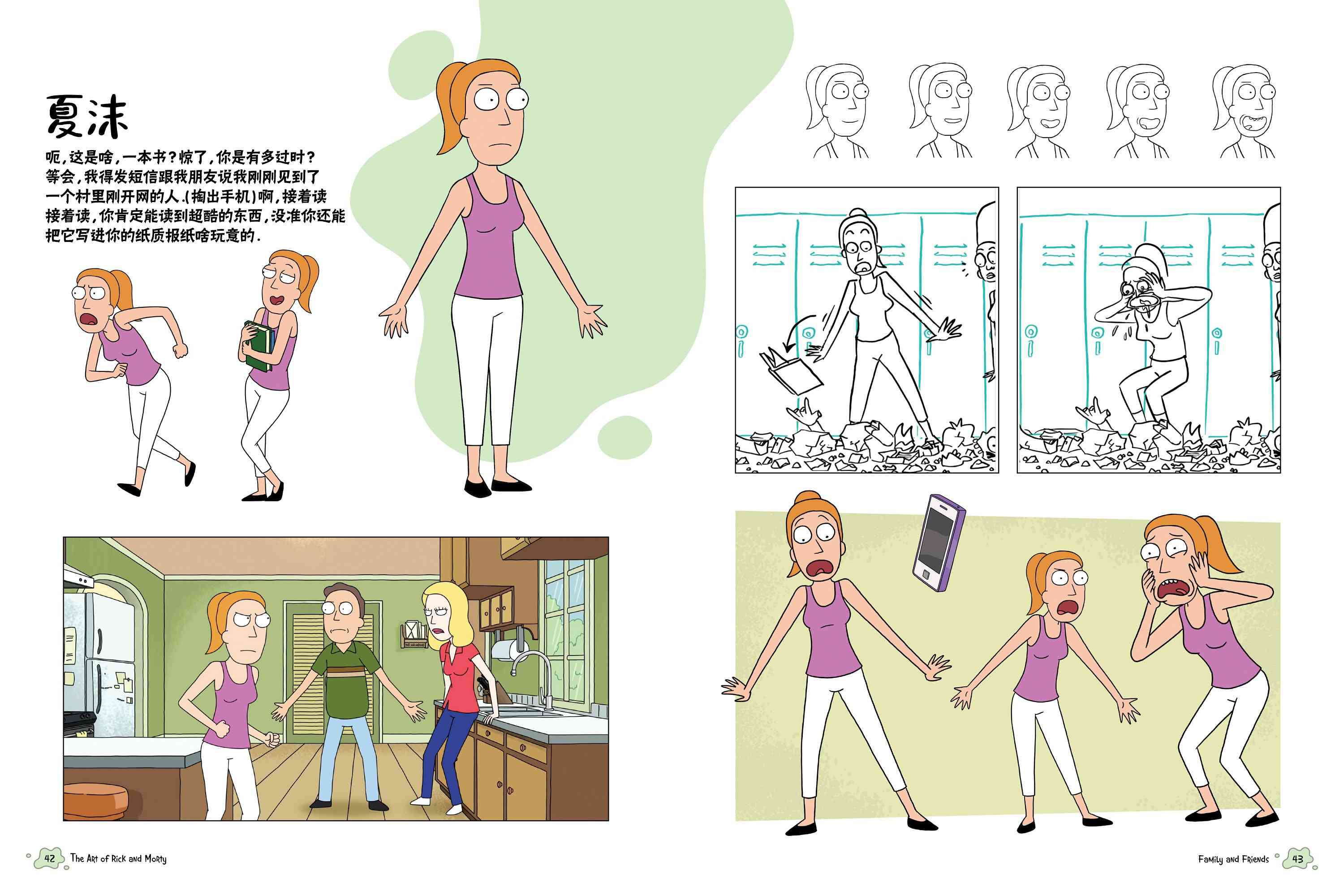 夏沫

呃，这是啥，一本书？惊了，你是有多过时？等会，我得发短信跟我朋友说我刚刚见到了一个村里刚开网的人.(掏出手机)啊，接着读接着读，你肯定能读到超酷的东西，没准你还能把它写进你的纸质报纸啥玩意的.

42 The Art of Rick and Morty

Family and Friends 43