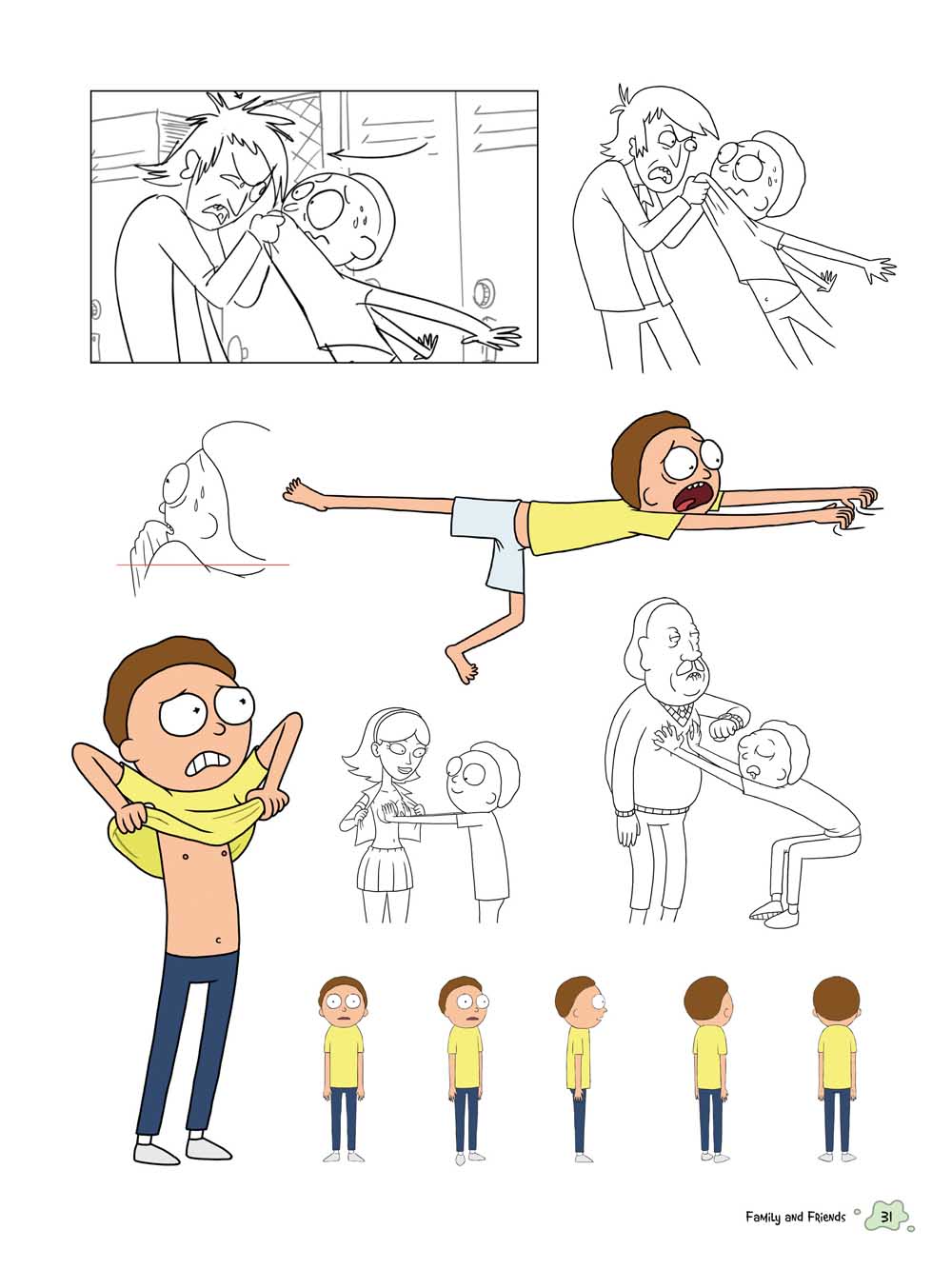 Family and Friends 31