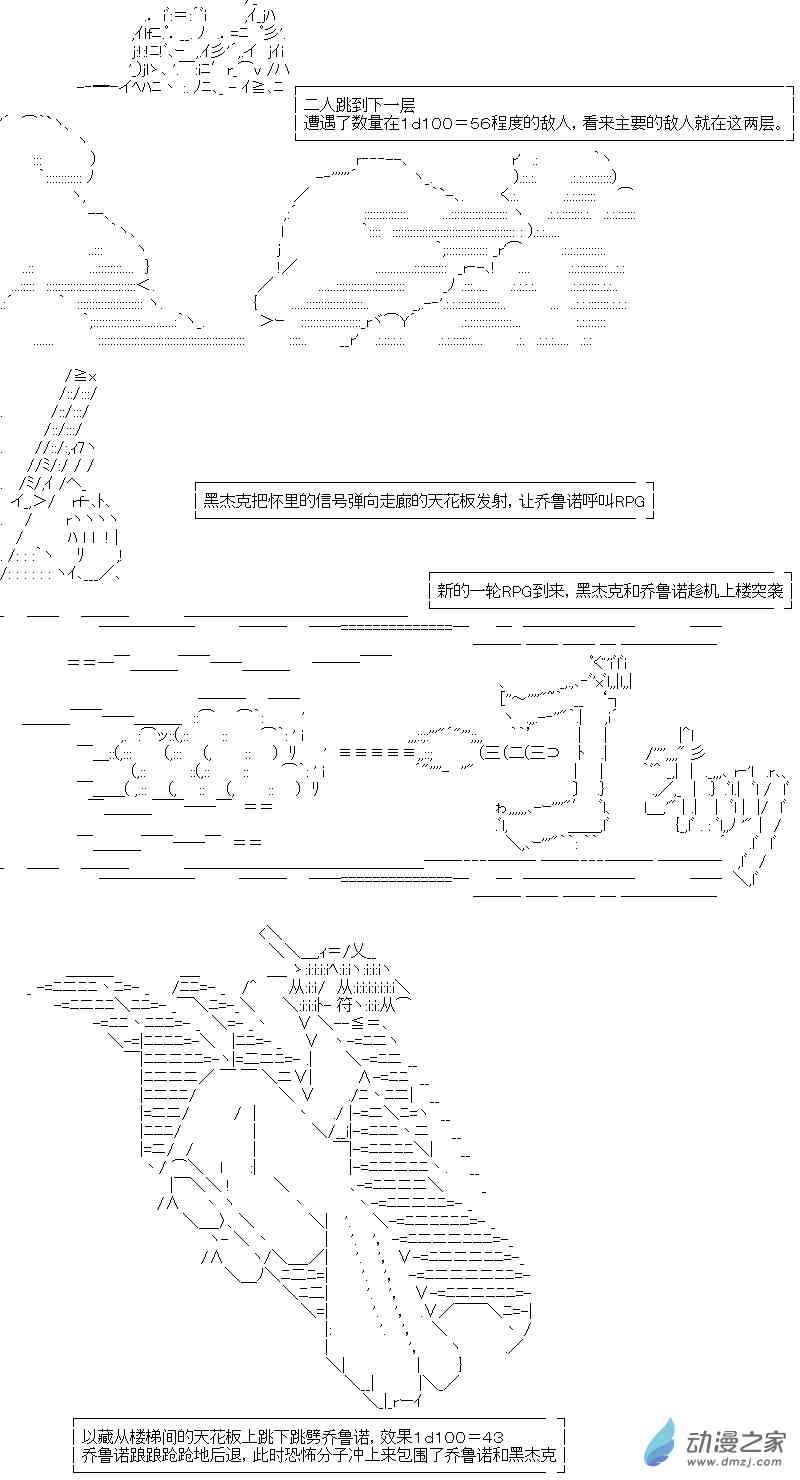 二人跳到下一层
遭遇了数量在1d100＝56程度的敌人，看来主要的敌人就在这两层。

黑杰克把怀里的信号弹向走廊的天花板发射，让乔鲁诺呼叫RPG

新的一轮RPG到来，黑杰克和乔鲁诺趁机上楼突袭

以藏从楼梯间的天花板上跳下跳劈乔鲁诺，效果1d100＝43
乔鲁诺踉踉跄跄地后退，此时恐怖分子冲上来包围了乔鲁诺和黑杰克

动漫之家
www.dmzj.com