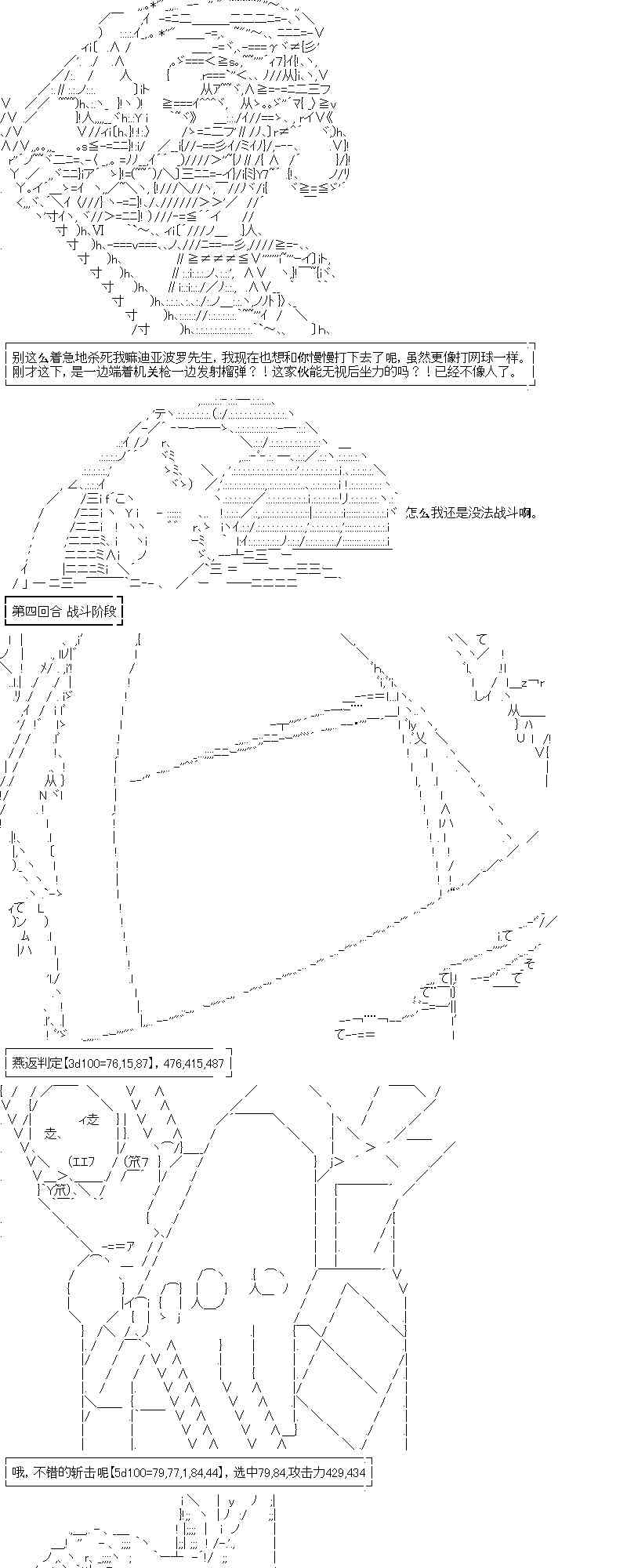 别这么着急地杀死我嘛迪亚波罗先生，我现在也想和你慢慢打下去了呢，虽然更像打网球一样。
刚才这下，是一边端着机关枪一边发射榴弹？！这家伙能无视后坐力的吗？！已经不像人了。

怎么我还是没法战斗啊。

第四回合 战斗阶段

燕返判定【3d100=76,15,87】，476,415,487

哦，不错的斩击呢【5d100=79,77,1,84,44】，选中79,84,攻击力429,434