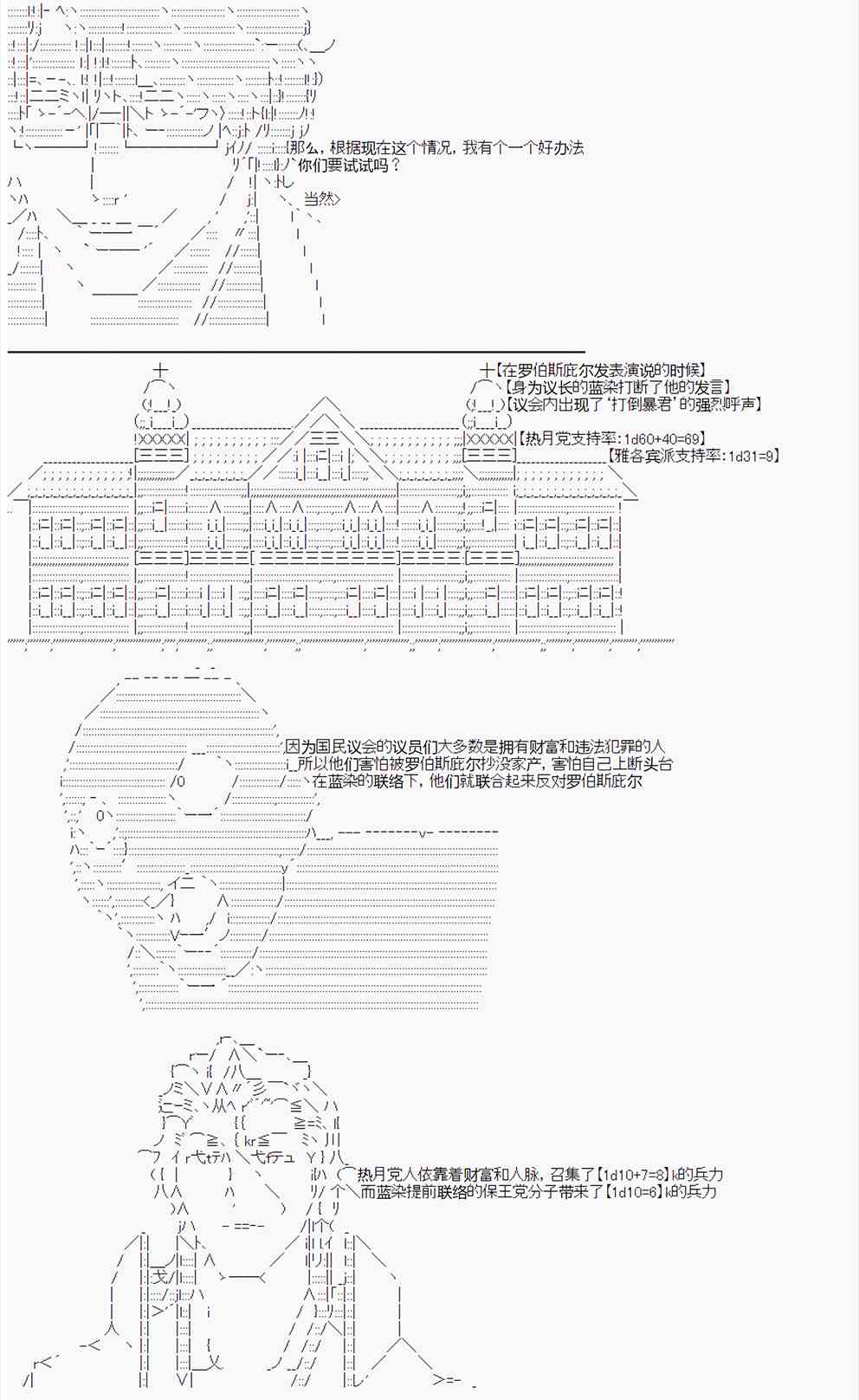 那么，根据现在这个情况，我有个一个好办法
你们要试试吗？
当然

【在罗伯斯庇尔发表演说的时候】
【身为议长的蓝染打断了他的发言】
【议会内出现了‘打倒暴君’的强烈呼声】
【热月党支持率:1d60+40=69】
【雅各宾派支持率:1d31=9】

因为国民议会的议员们大多数是拥有财富和违法犯罪的人
所以他们害怕被罗伯斯庇尔抄没家产，害怕自己上断头台
在蓝染的联络下，他们就联合起来反对罗伯斯庇尔

热月党人依靠着财富和人脉，召集了【1d10+7=8】k的兵力
而蓝染提前联络的保王党分子带来了【1d10=6】k的兵力