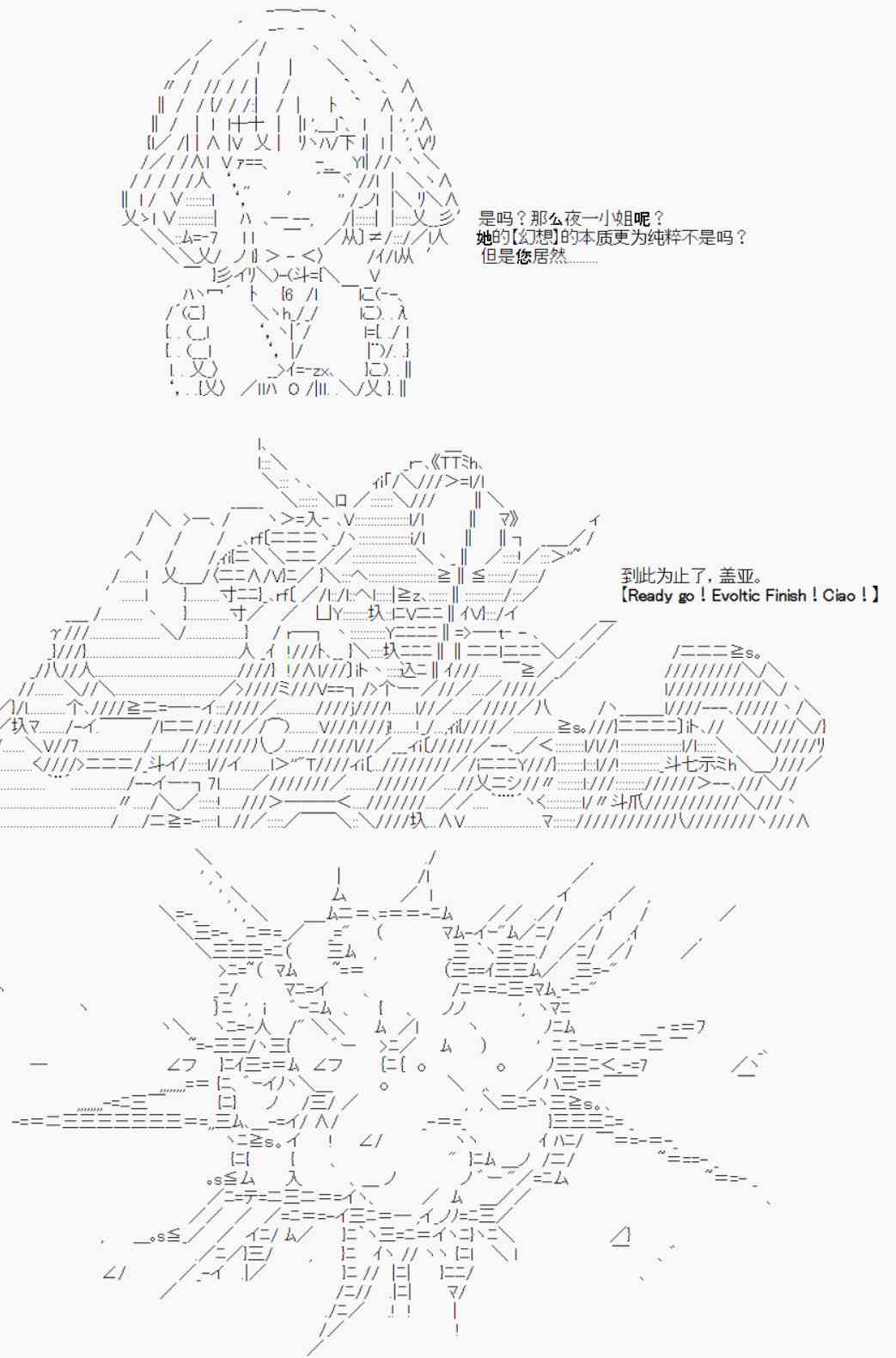 是吗？那么夜一小姐呢？
她的【幻想】的本质更为纯粹不是吗？
但是您居然………

到此为止了，盖亚。
【Ready go！Evoltic Finish！Ciao！】