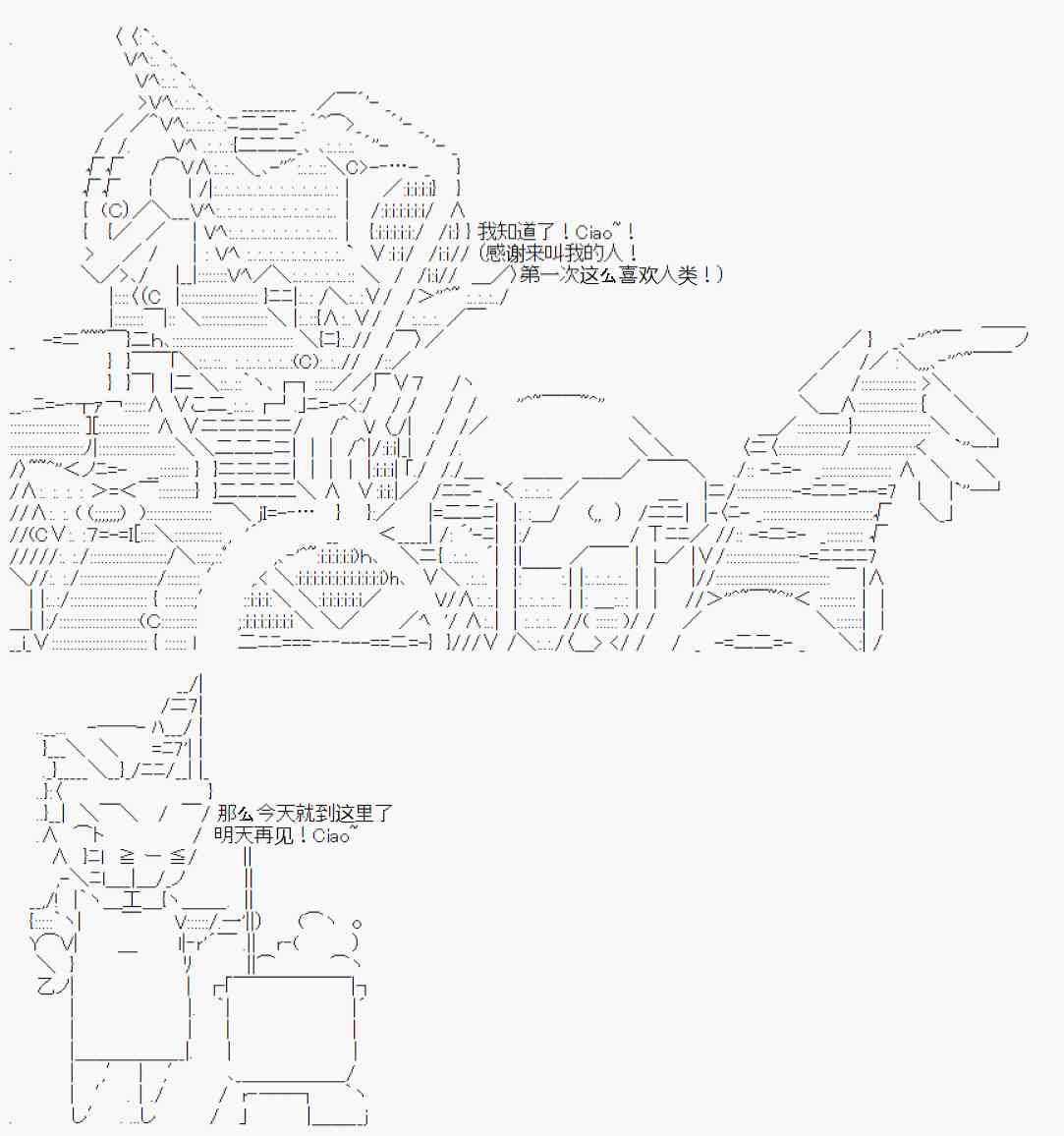 我知道了！Ciao~！
（感谢来叫我的人！
第一次这么喜欢人类！）

那么今天就到这里了
明天再见！Ciao~