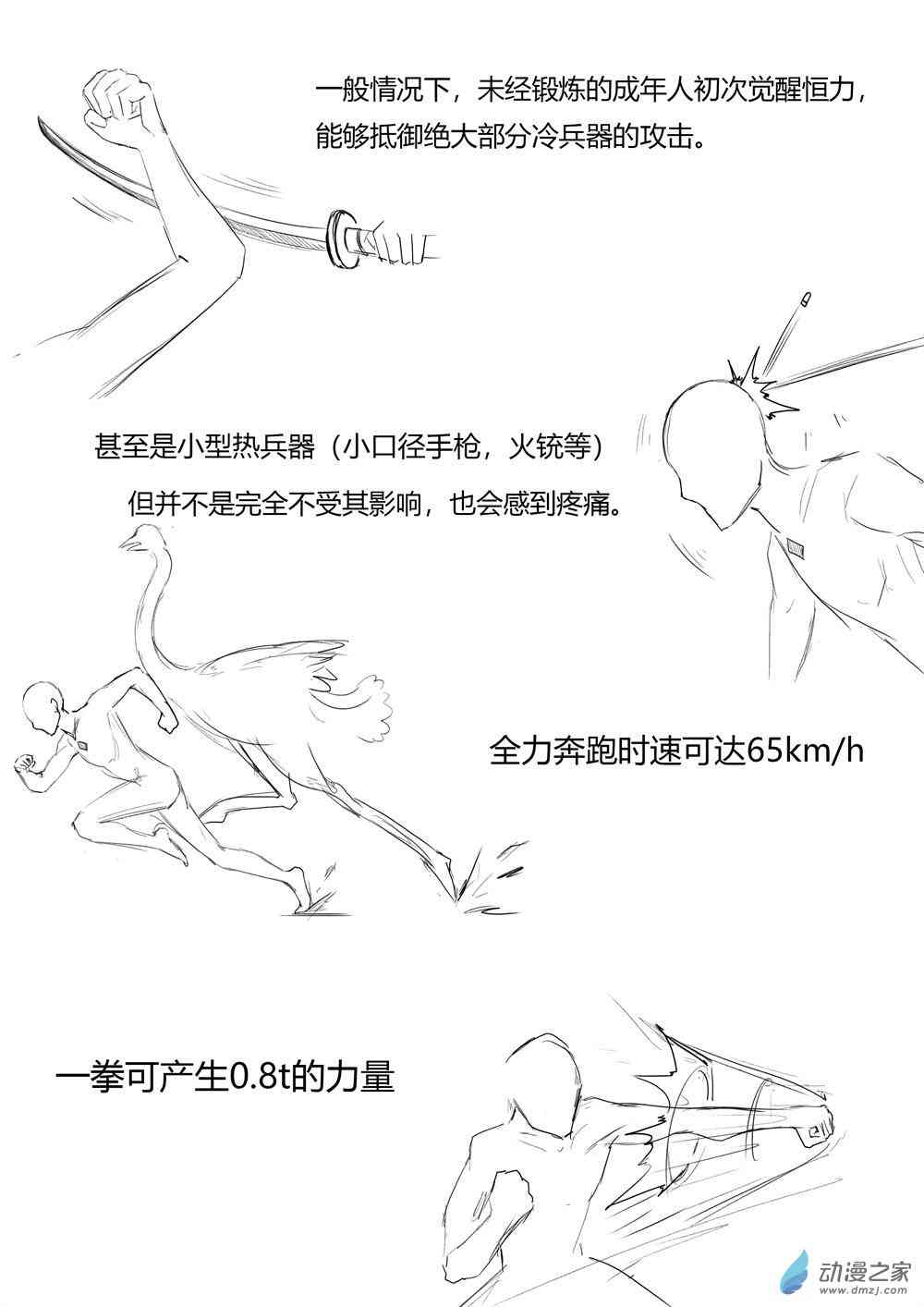 一般情况下，未经锻炼的成年人初次觉醒恒力，能够抵御绝大部分冷兵器的攻击。

甚至是小型热兵器（小口径手枪，火铳等）
但并不是完全不受其影响，也会感到疼痛。

全力奔跑时速可达65km/h

一拳可产生0.8t的力量

动漫之家
www.dmzj.com