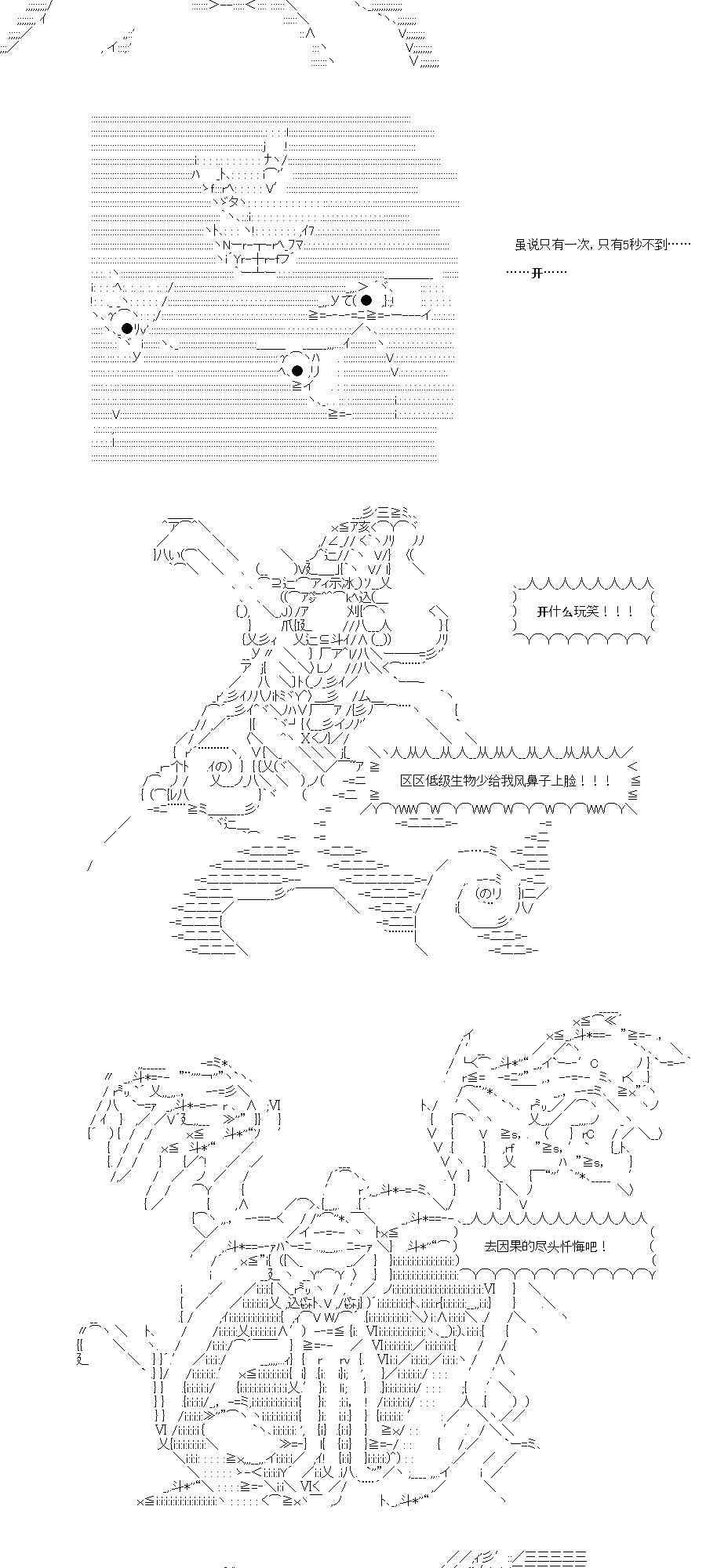 虽说只有一次，只有5秒不到……

……开……

开什么玩笑！！！

区区低级生物少给我风鼻子上脸！！！

去因果的尽头忏悔吧！