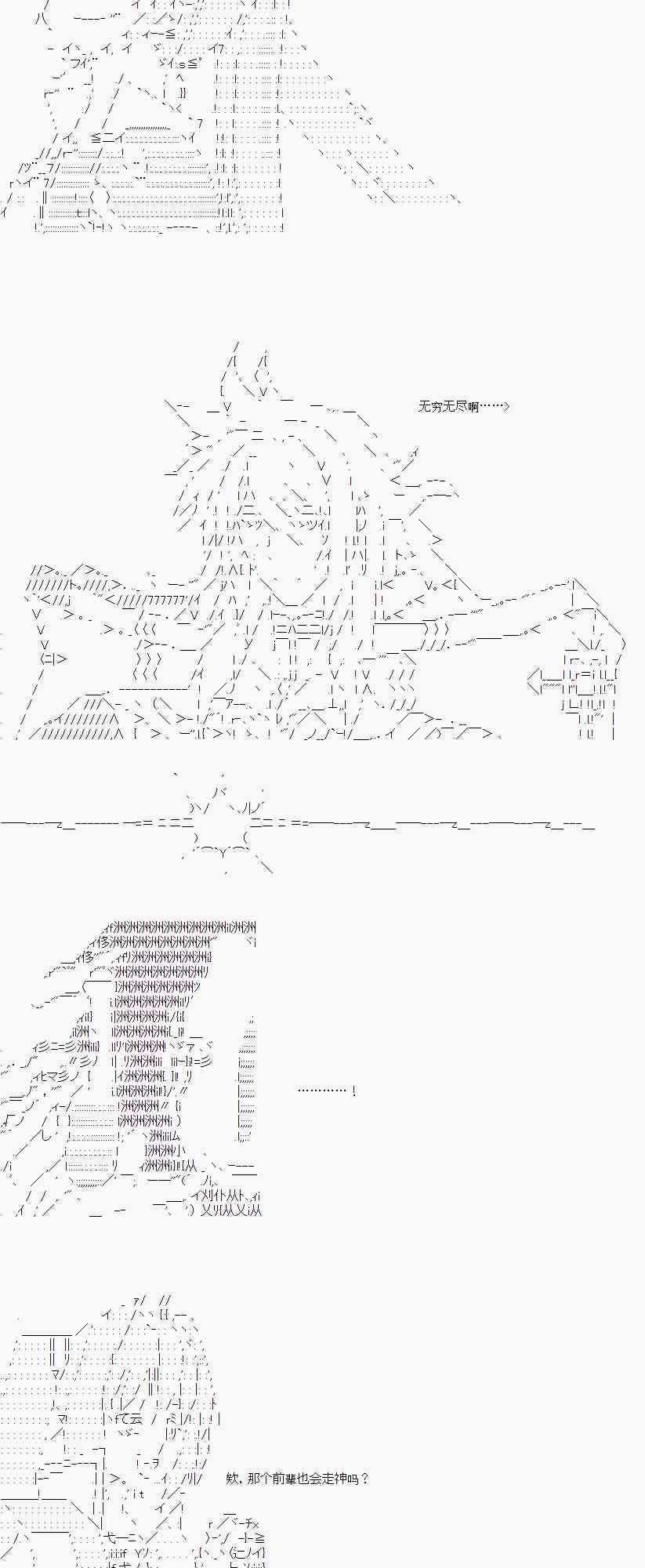 无穷无尽啊……>

…………！

欸，那个前辈也会走神吗？